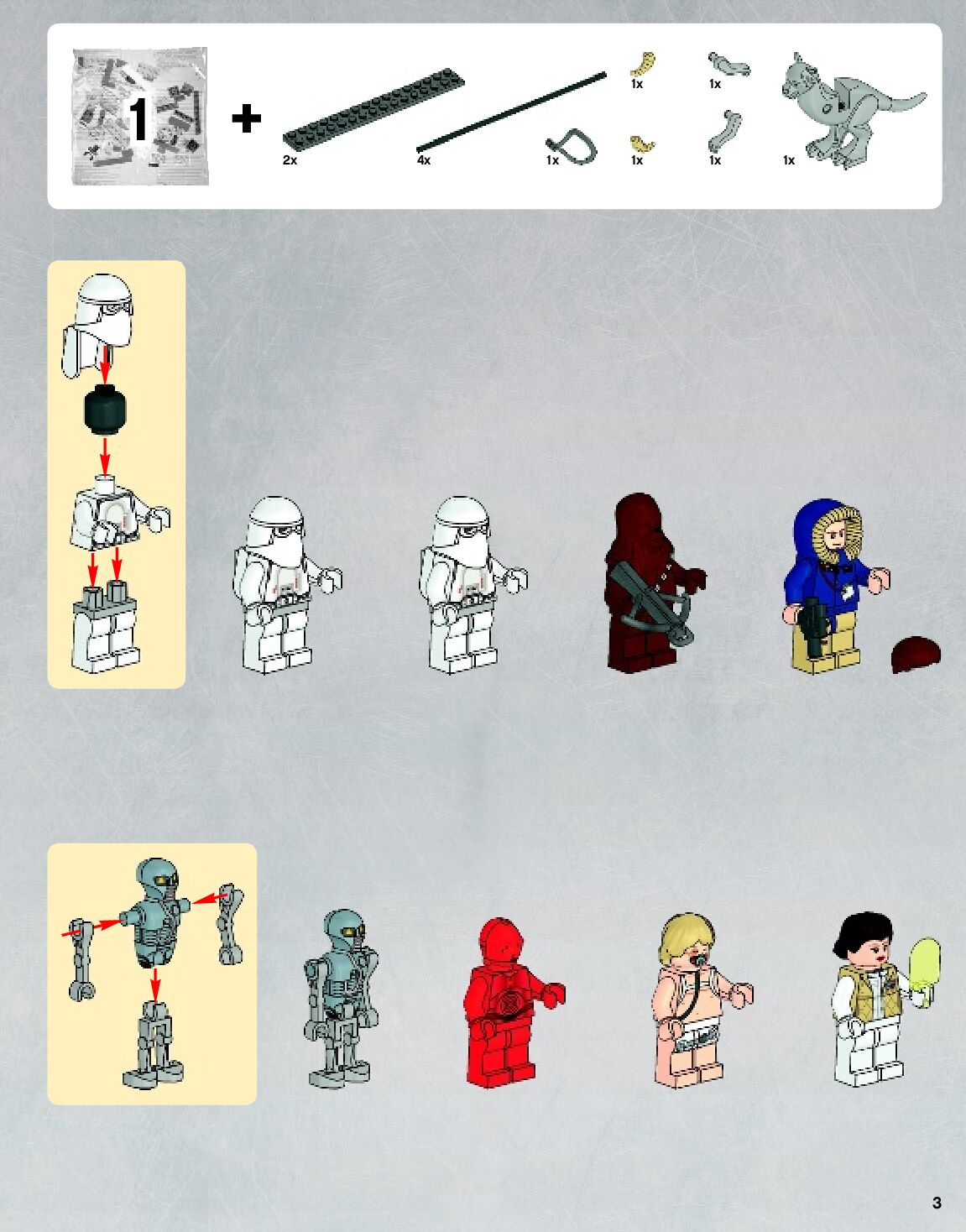 1

+

2x

4x

1x

1x

1x

1x

1x

1x

3