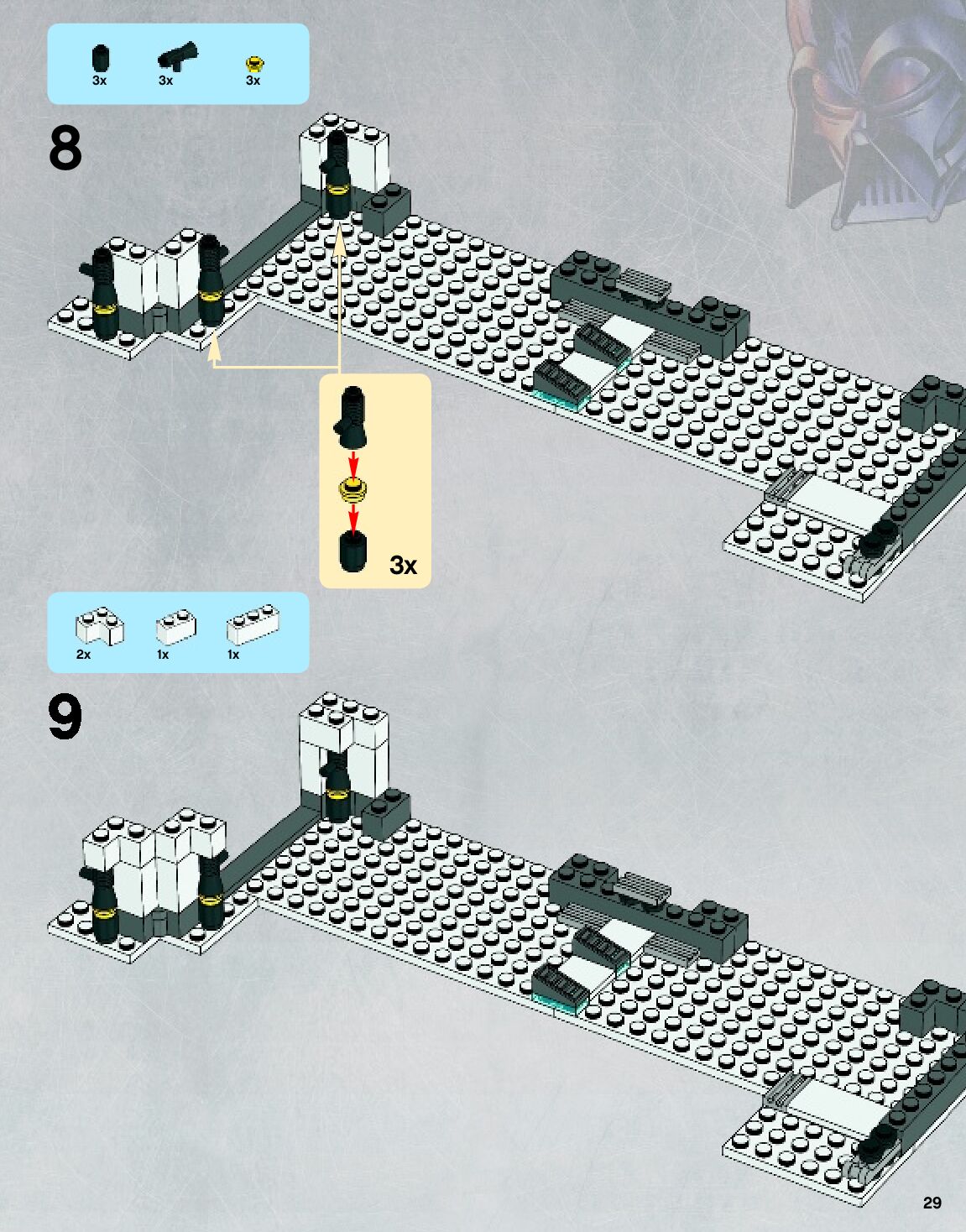 3x 3x 3x

8

3x

2x 1x 1x

9

29