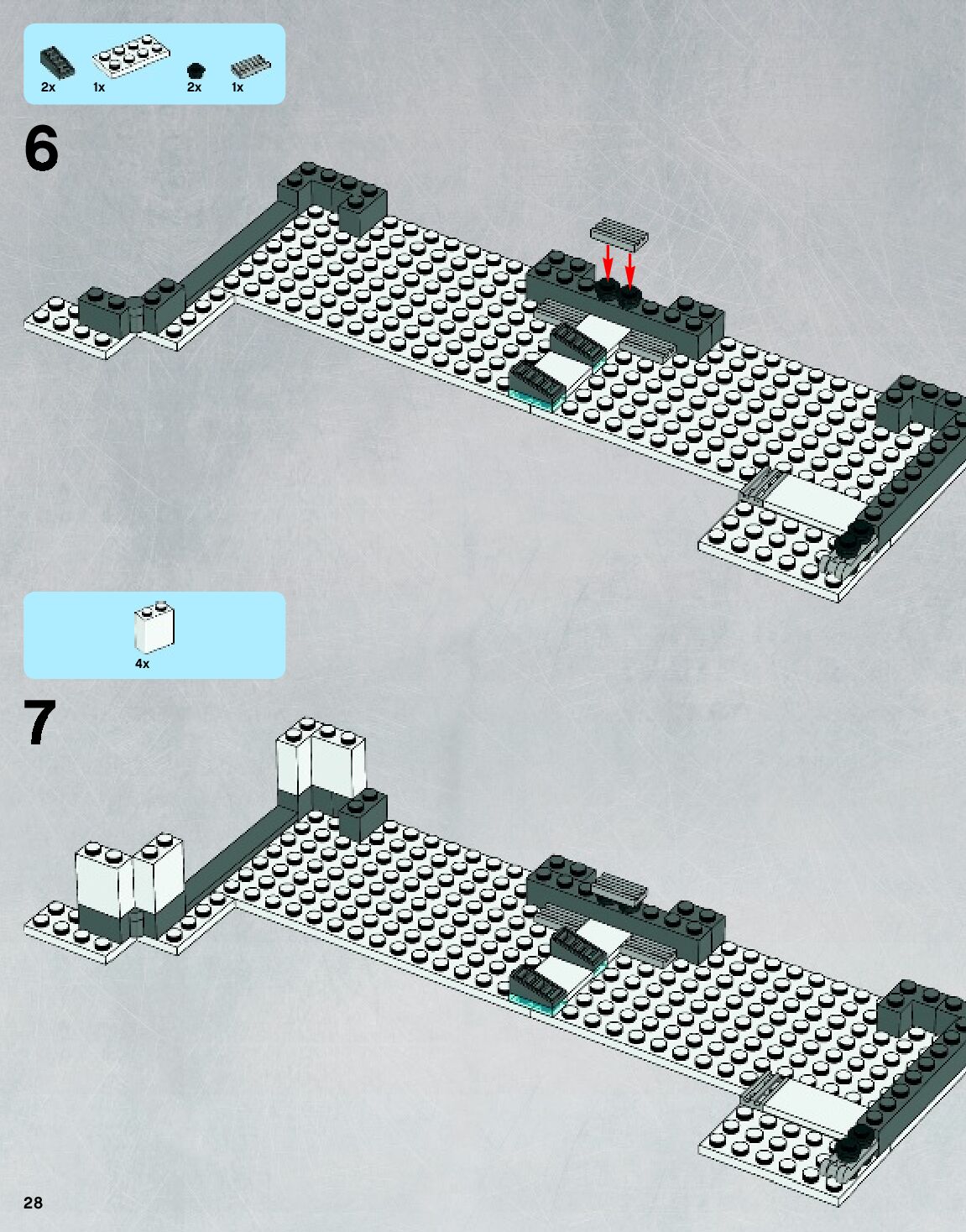 2x 1x 2x 1x

6

4x

7

28