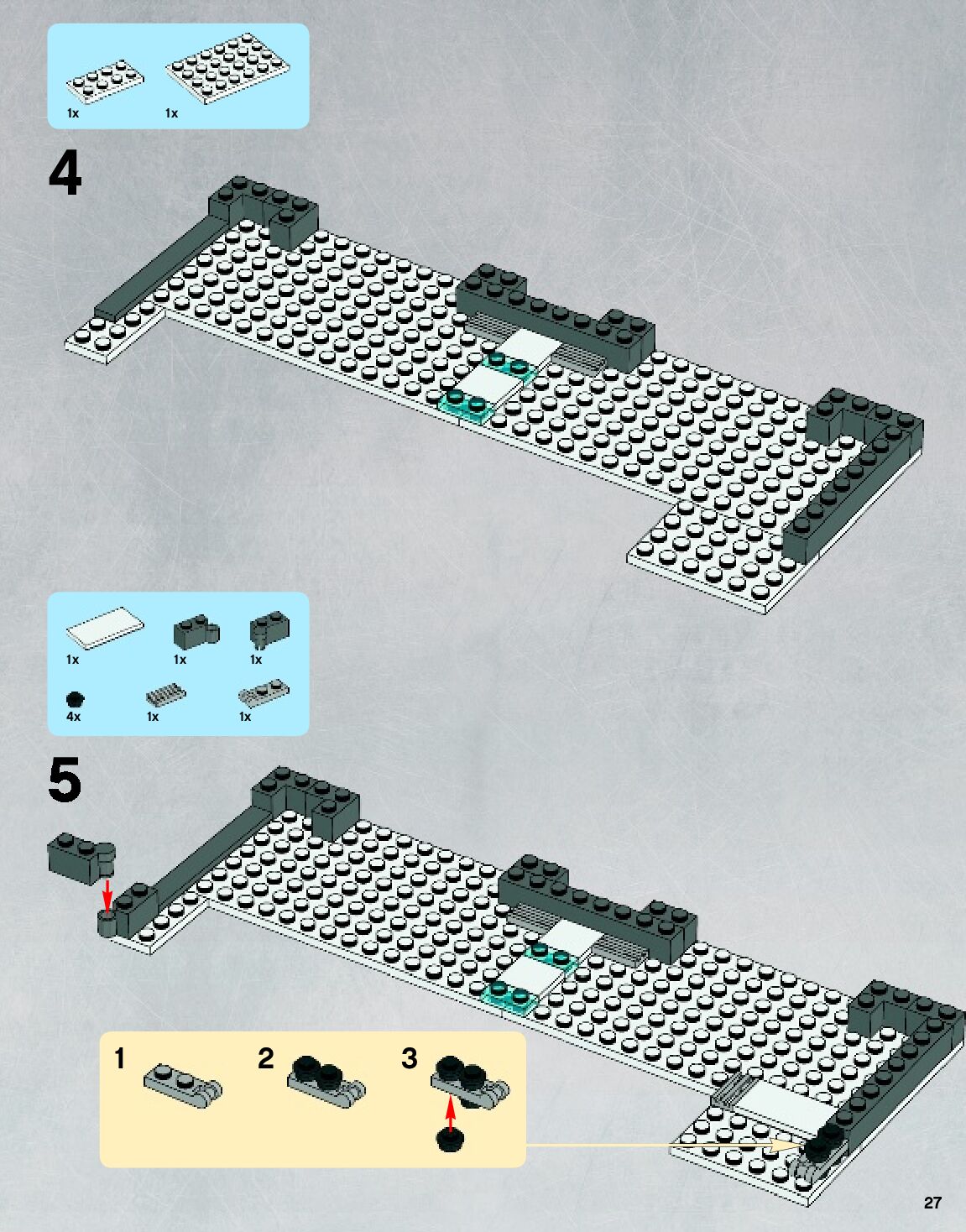 1x 1x

4

1x 1x 1x
4x 1x 1x

5

1 2 3

27