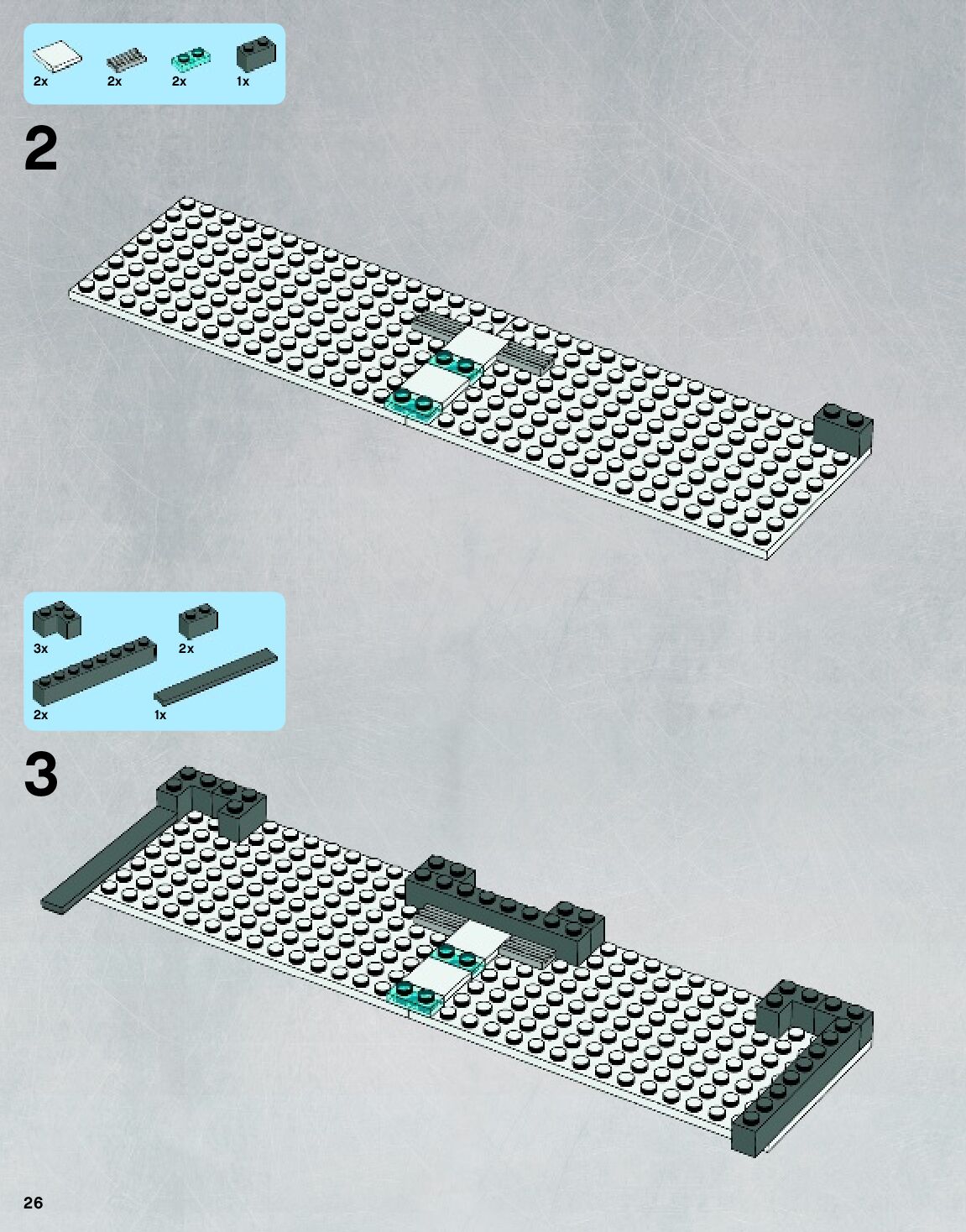 2x 2x 2x 1x

2

3x 2x

2x 1x

3

26