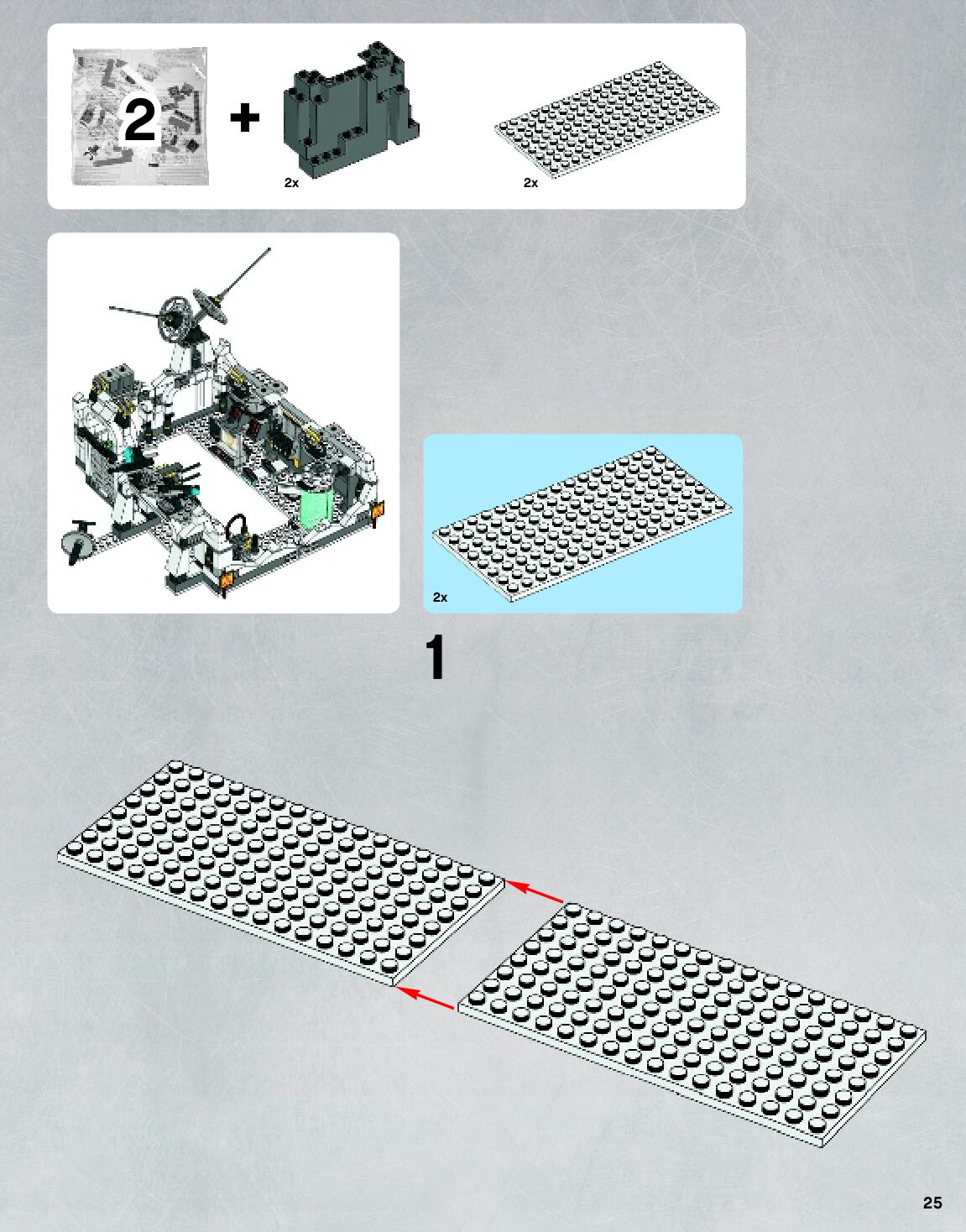 2
+
2x
2x
2x
1
25