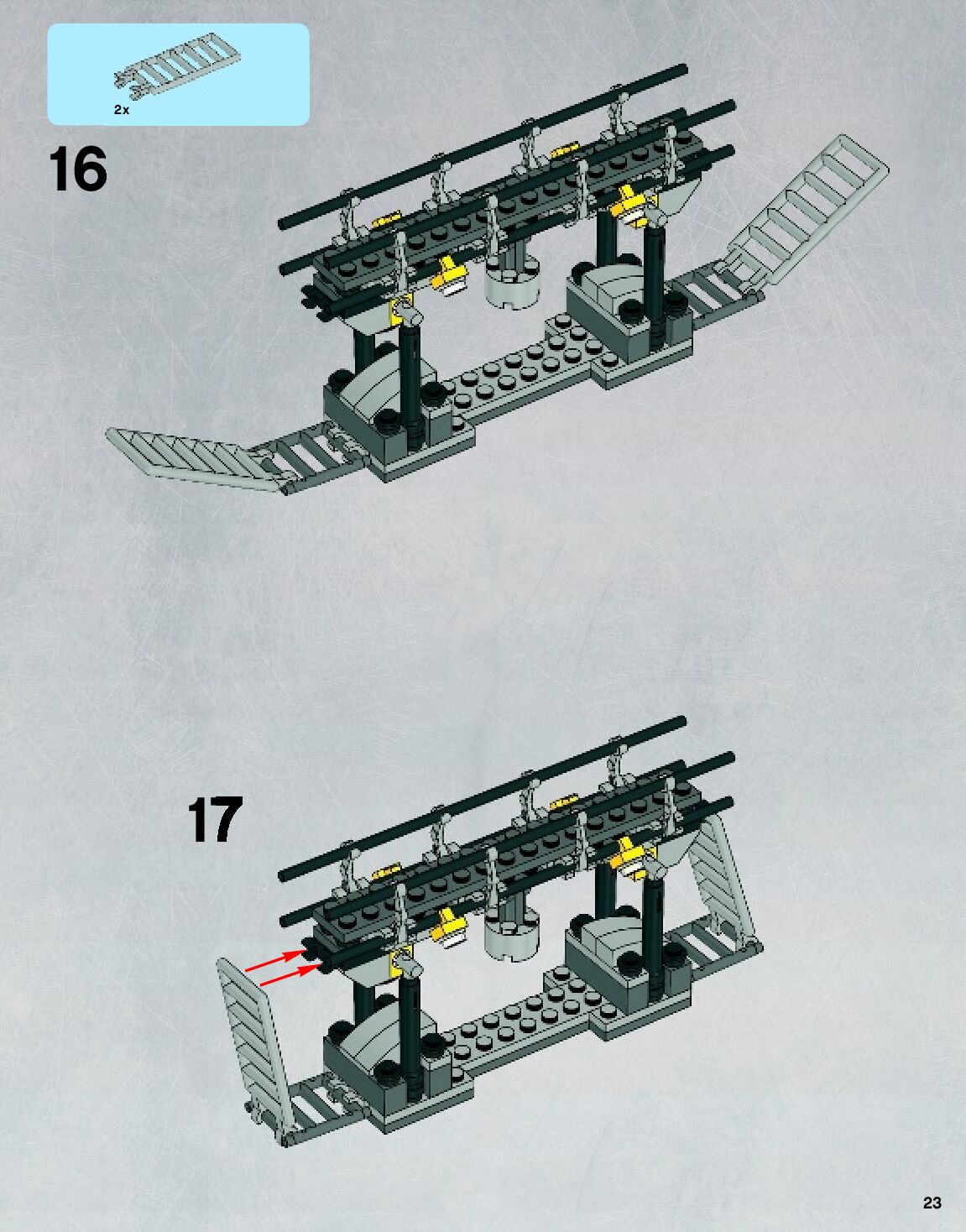 2x

16

17

23