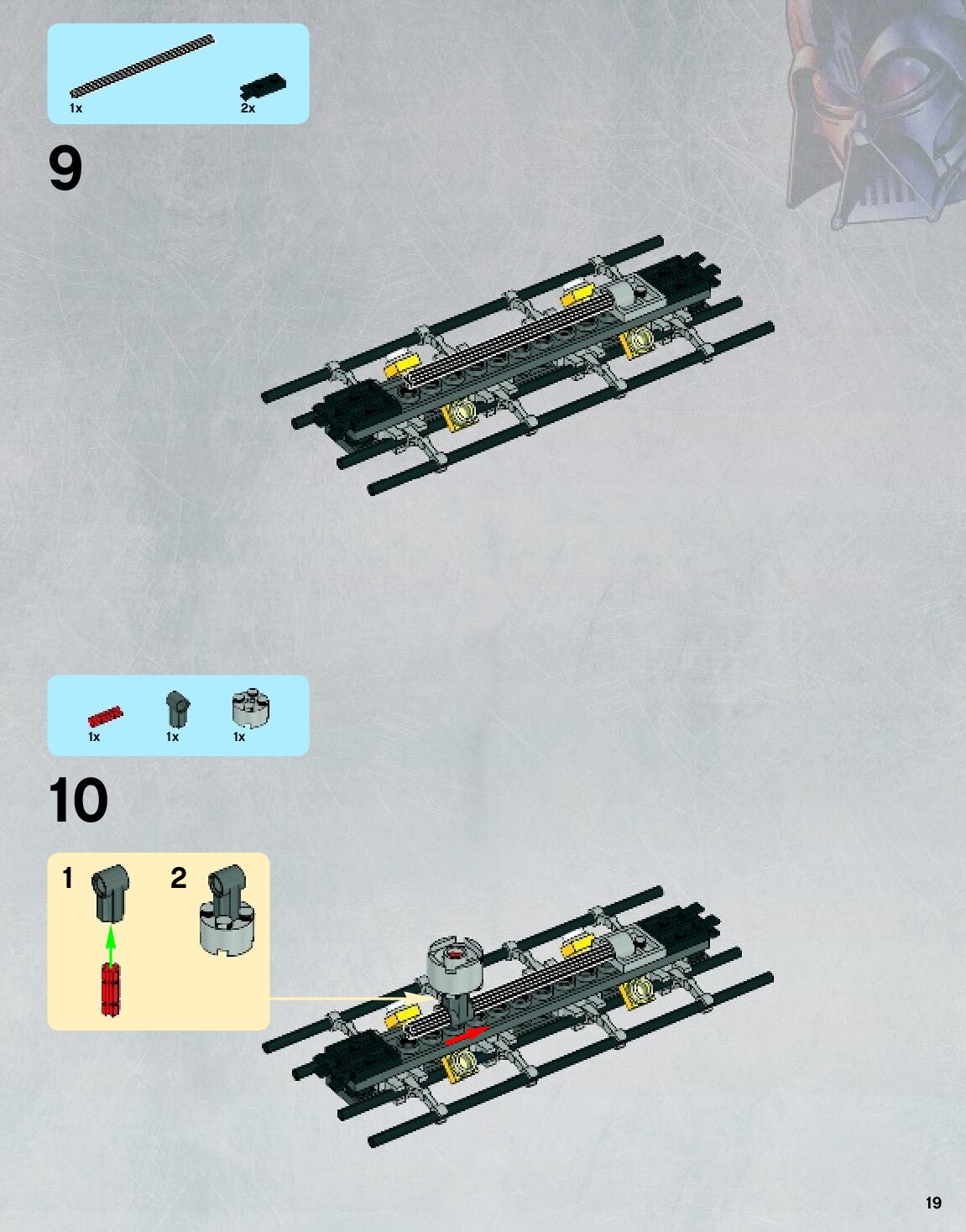 1x 2x

9

1x 1x 1x

10

1 2

19