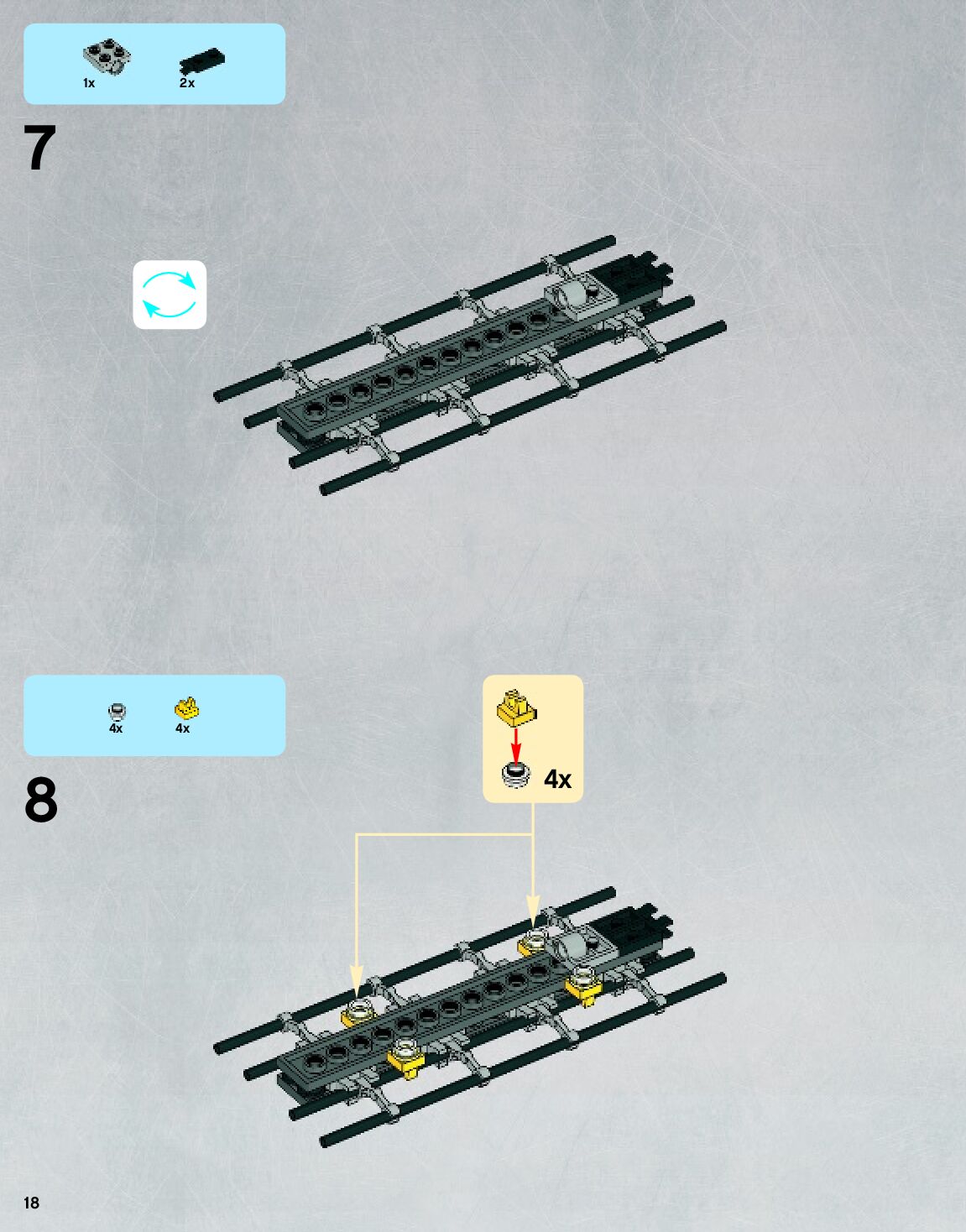 1x 2x

7

4x 4x

8

4x

18