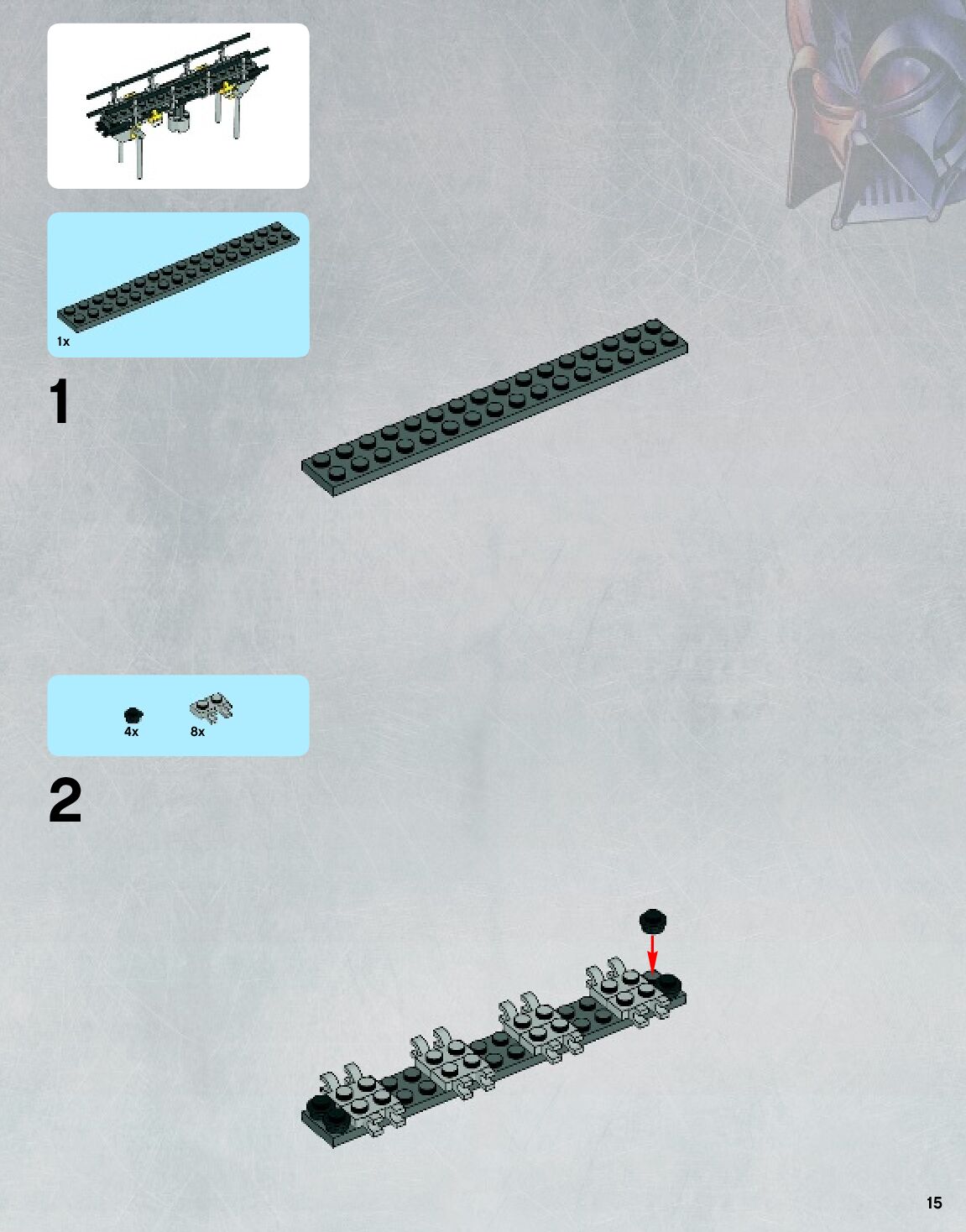 1x

1

4x

8x

2

15