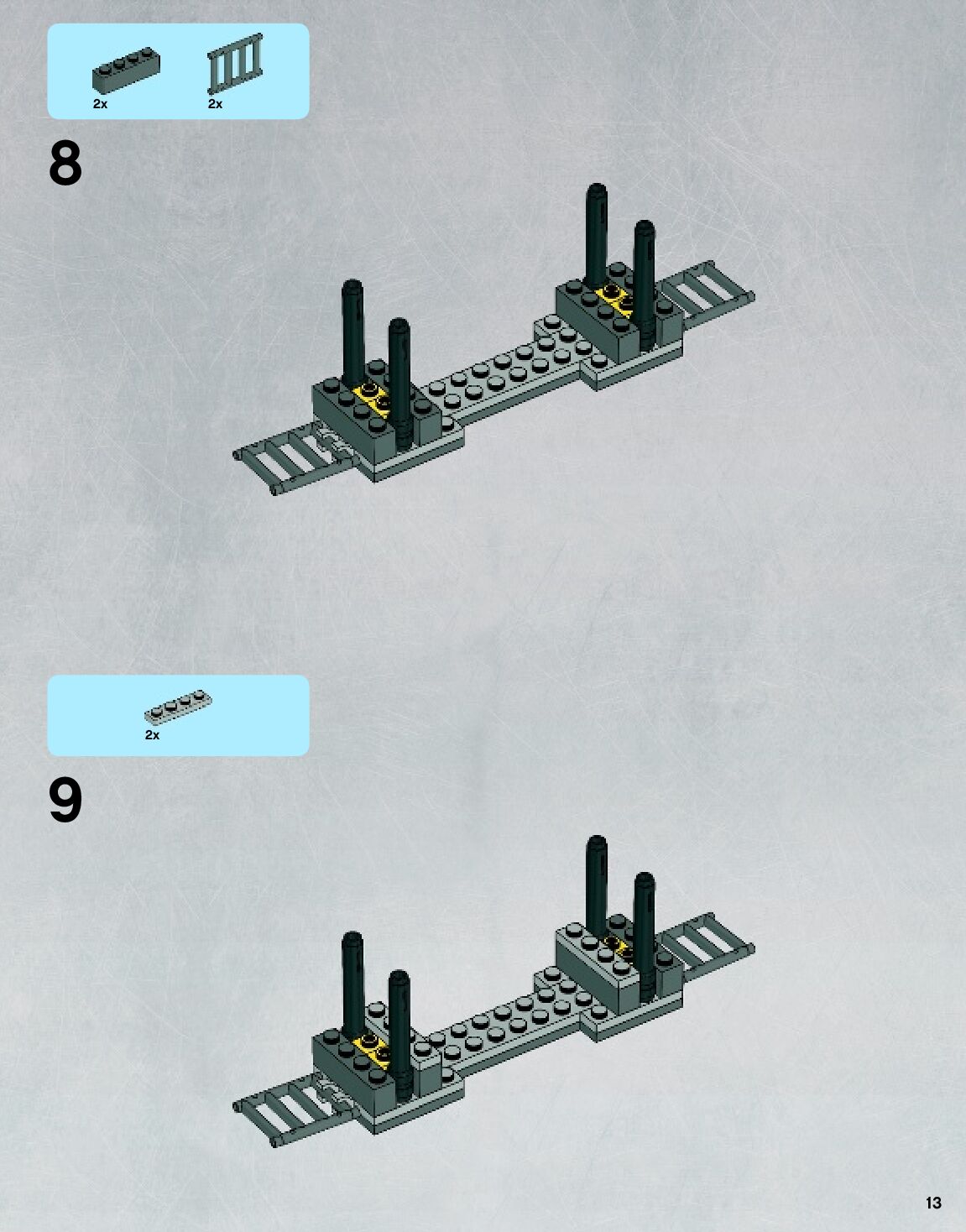 2x 2x

8

2x

9

13