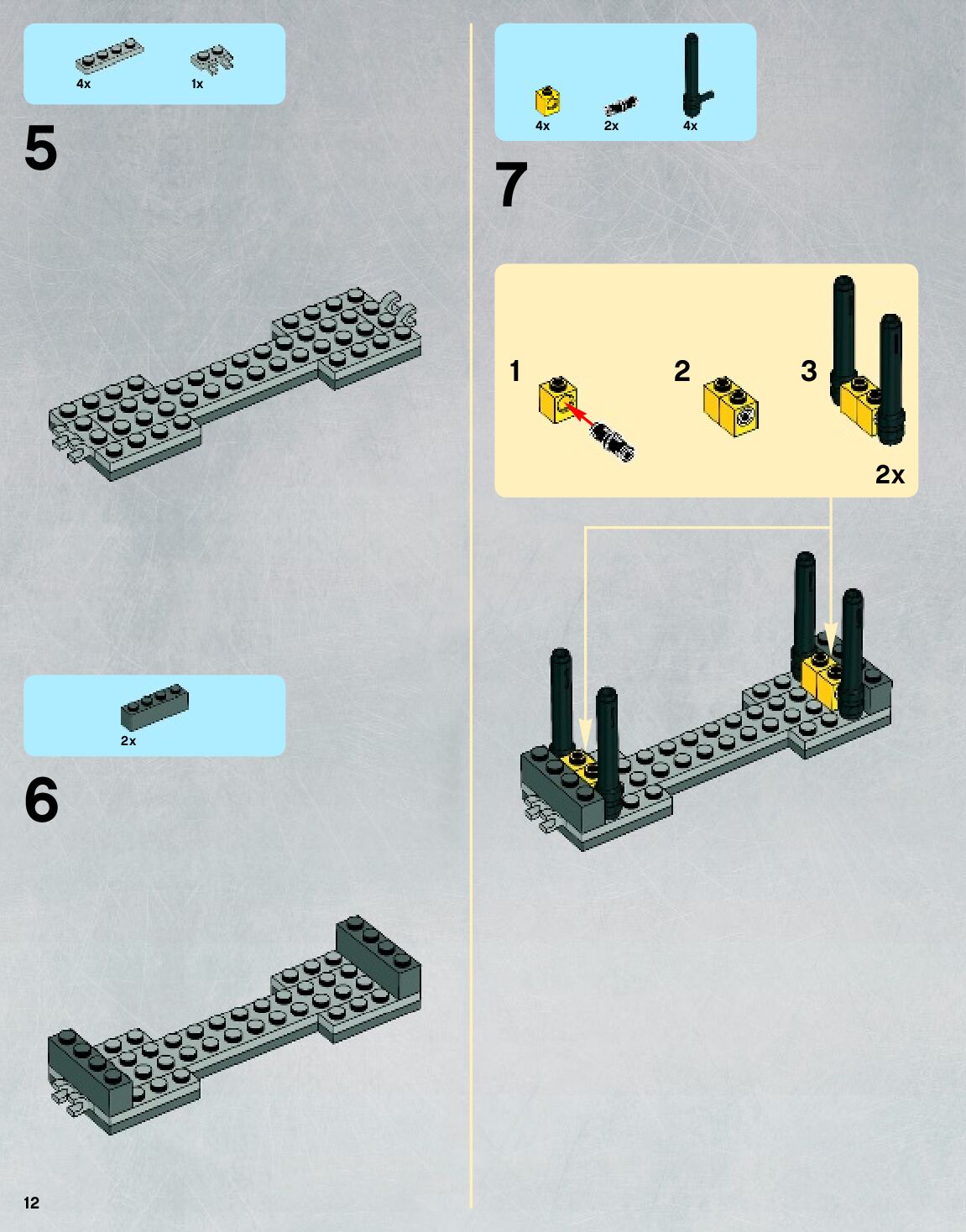 4x 1x

5

2x

6

12

4x 2x 4x

7

1

2

3

2x