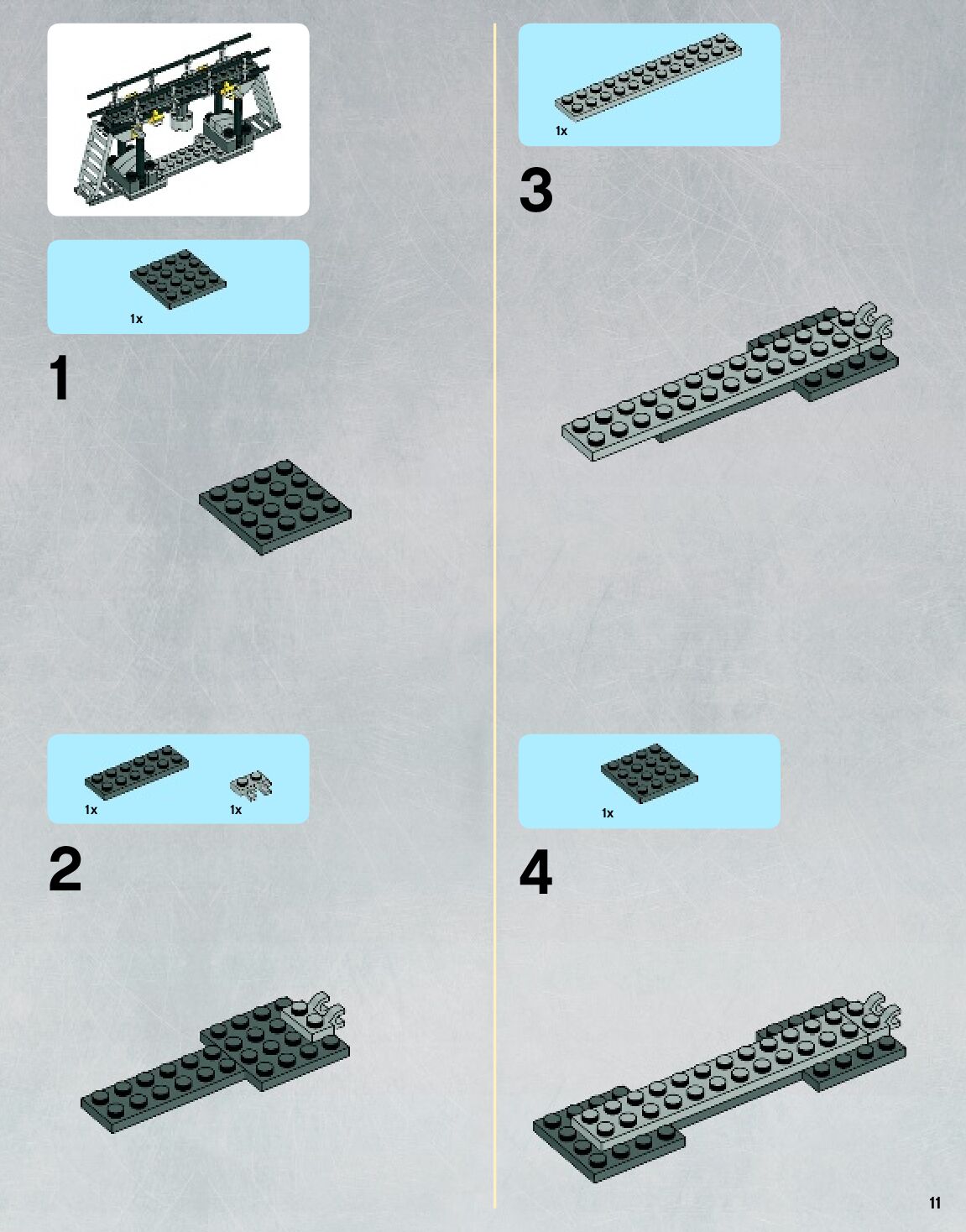 1x

1

1x

1x

2

1x

3

1x

4

11