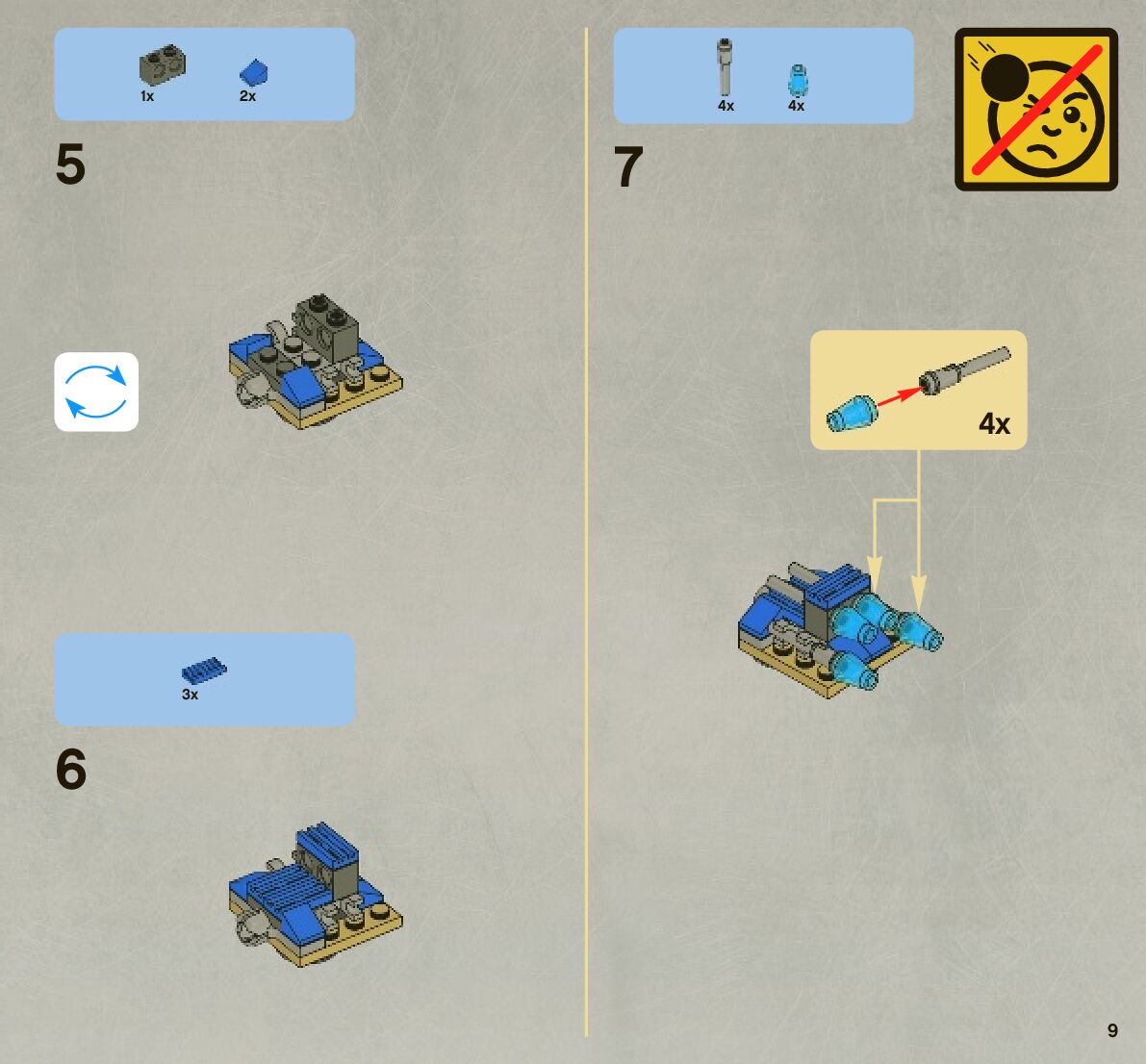 1x 2x

5

3x

6

4x 4x

7

4x

9