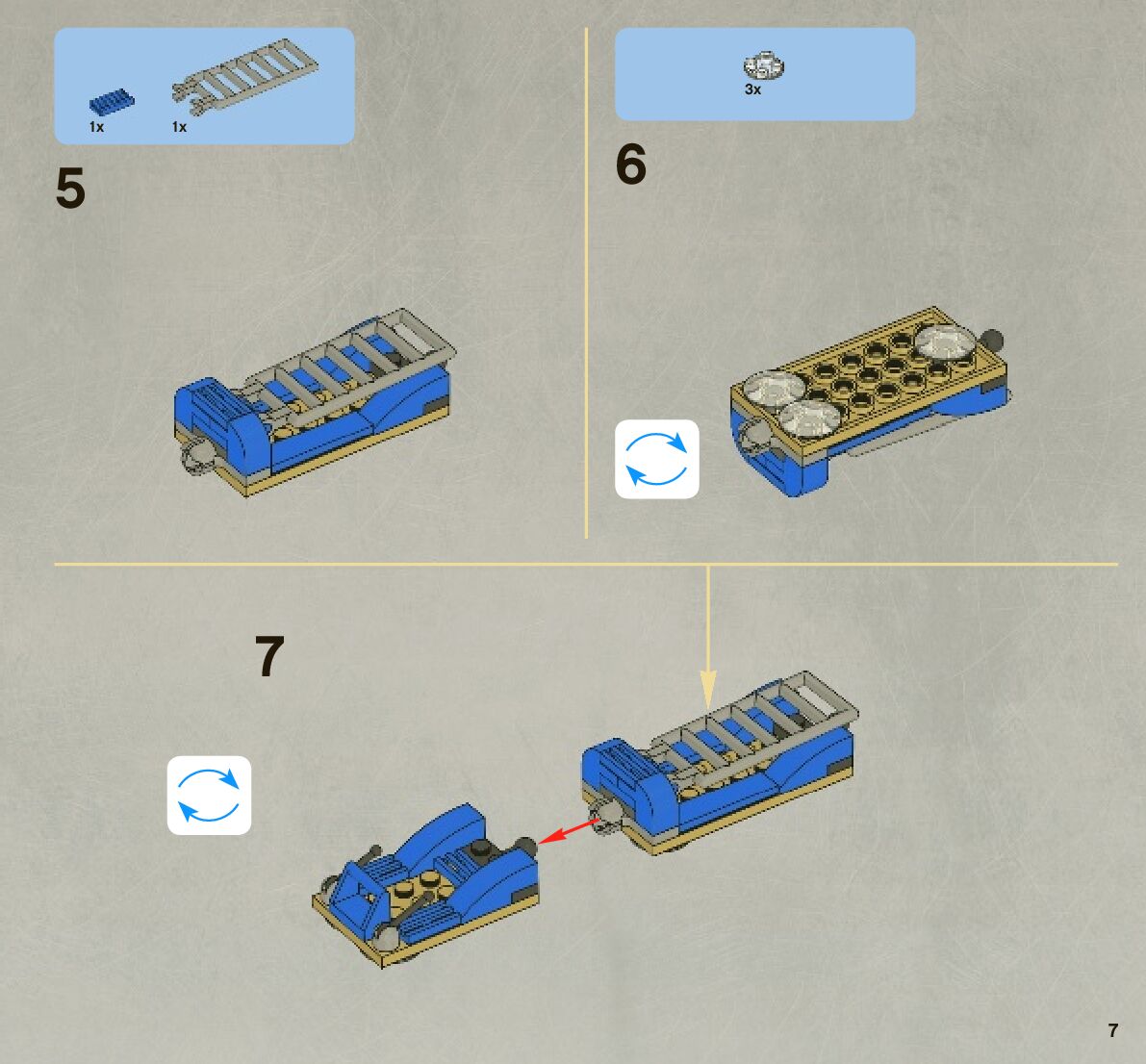 1x 1x

5

3x

6

7

7