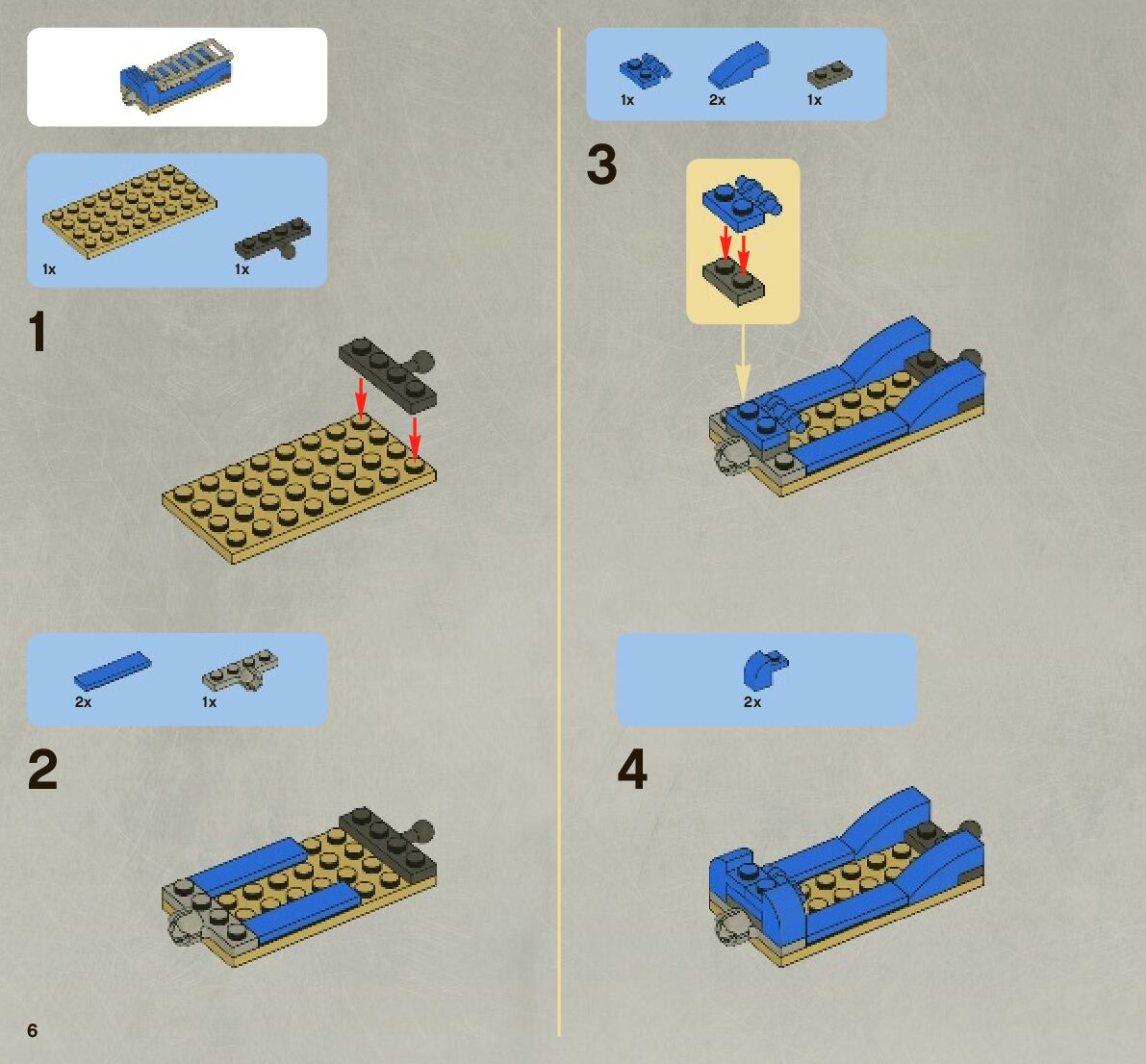 1x

1x

1

2x

1x

2

6

1x

2x

1x

3

2x

4