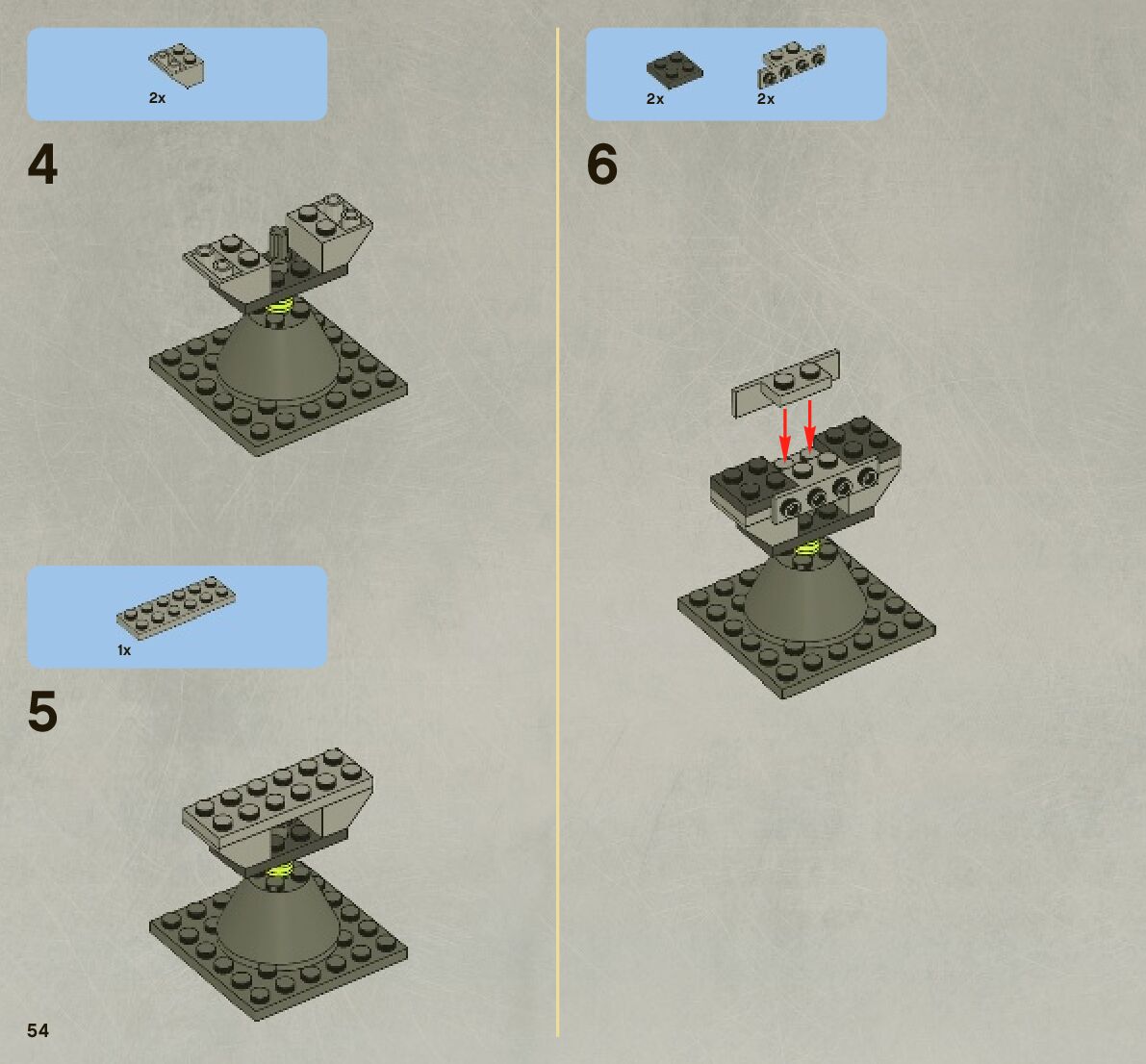 2x

4

1x

5

54

2x 2x

6