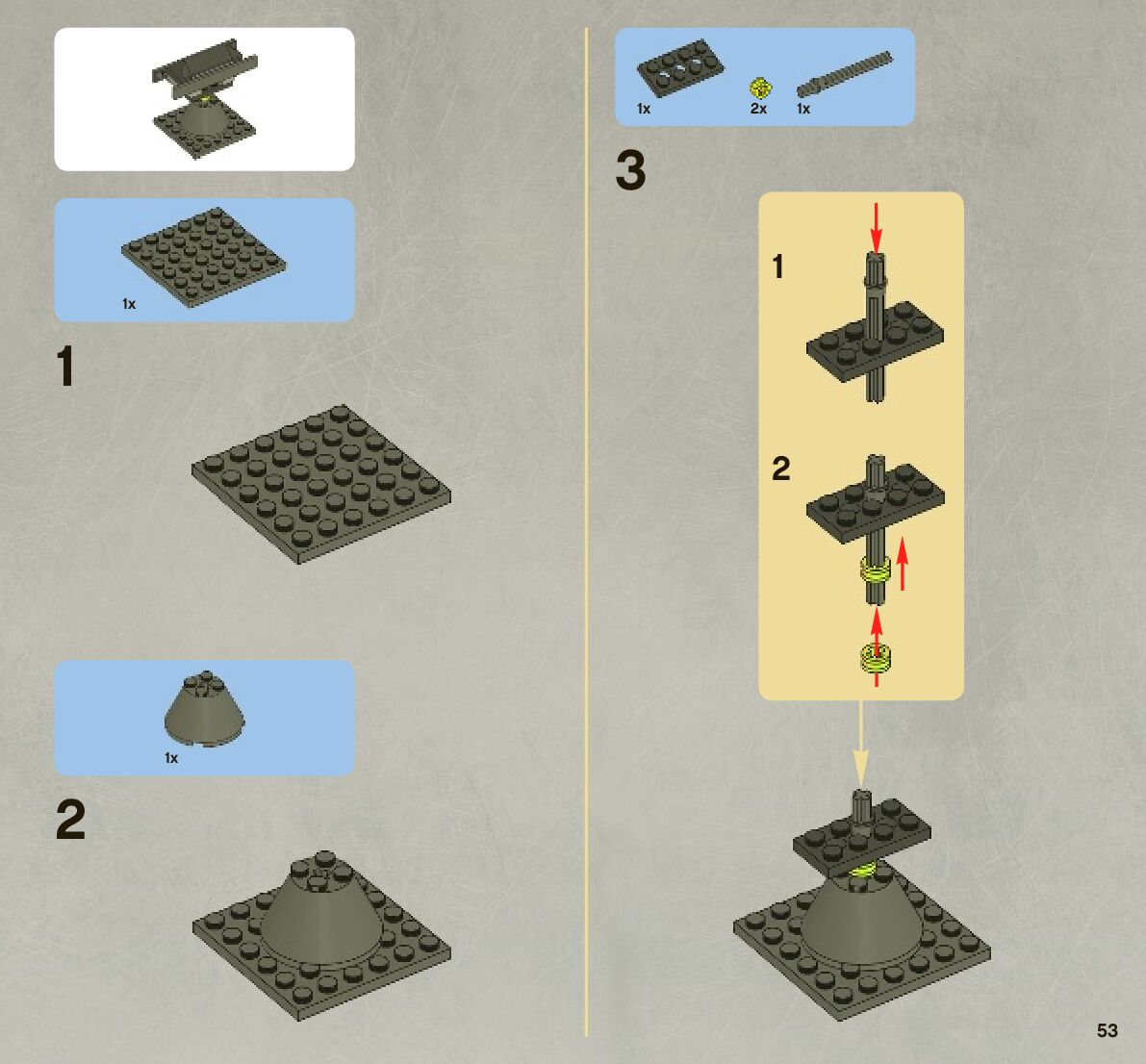 1x

1

1x

2

1x 2x 1x

3

1

2

53