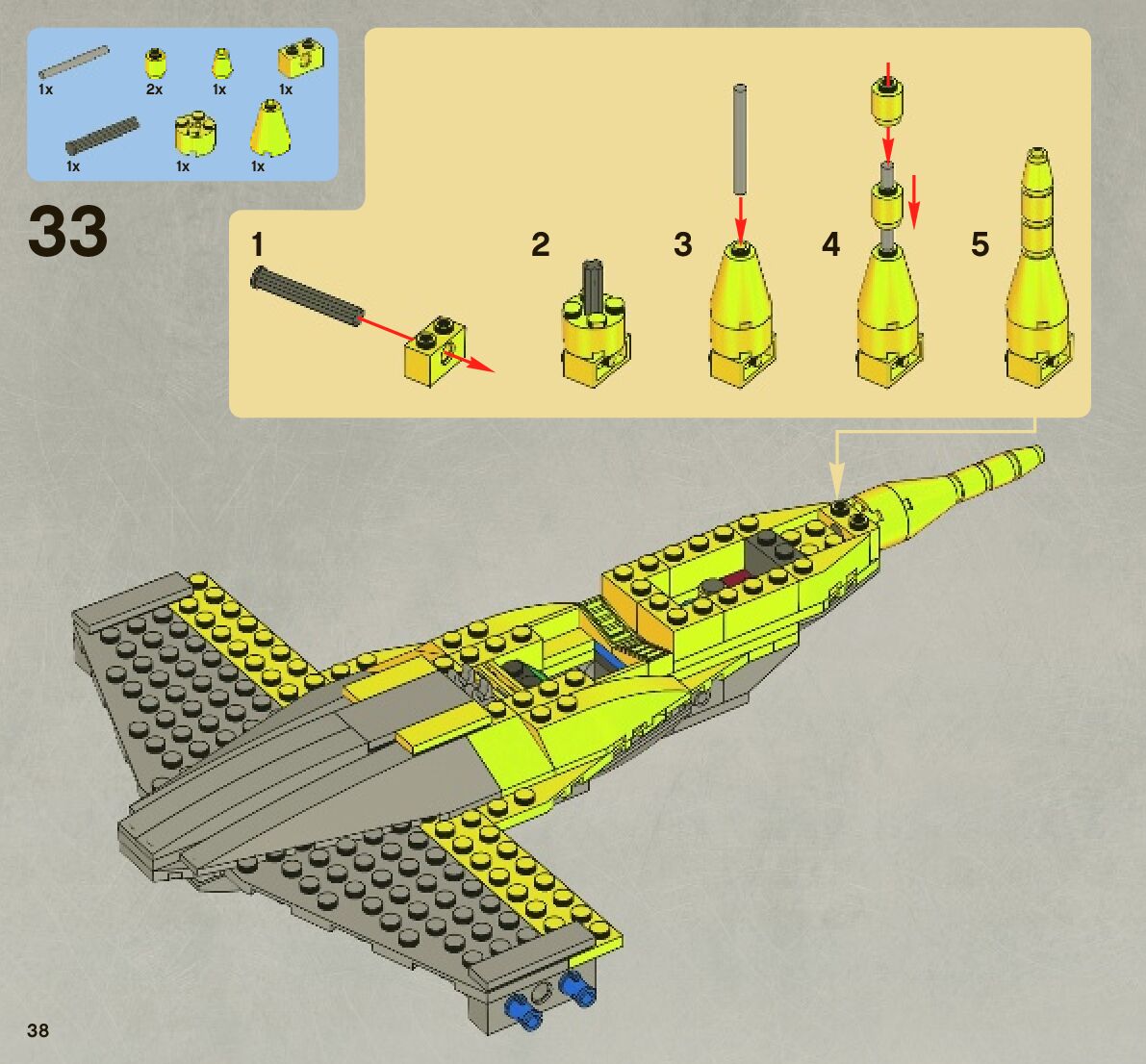 1x 2x 1x 1x
1x 1x 1x

33

1

2

3

4

5

38