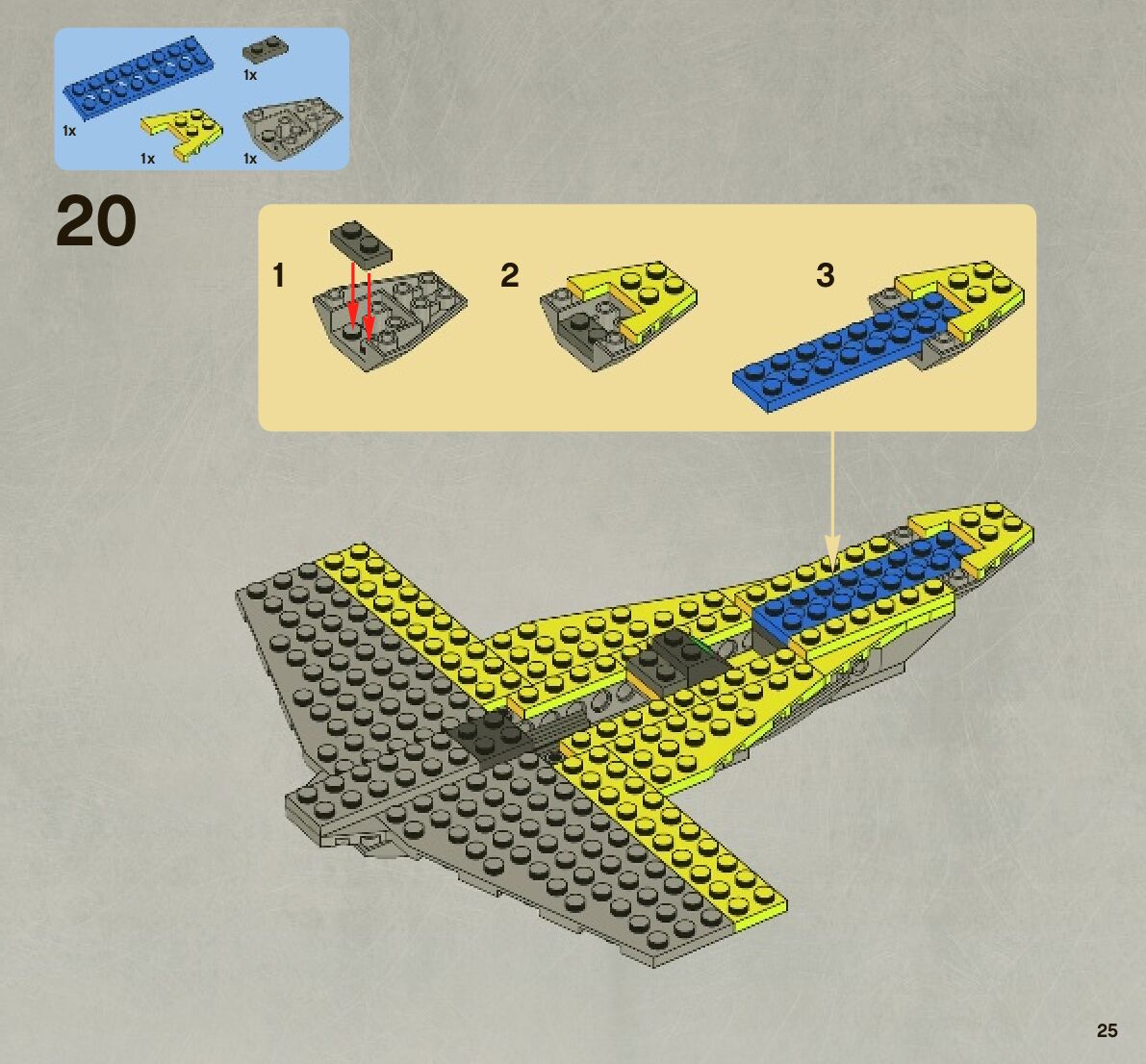 1x

1x

1x

1x

20

1

2

3

25