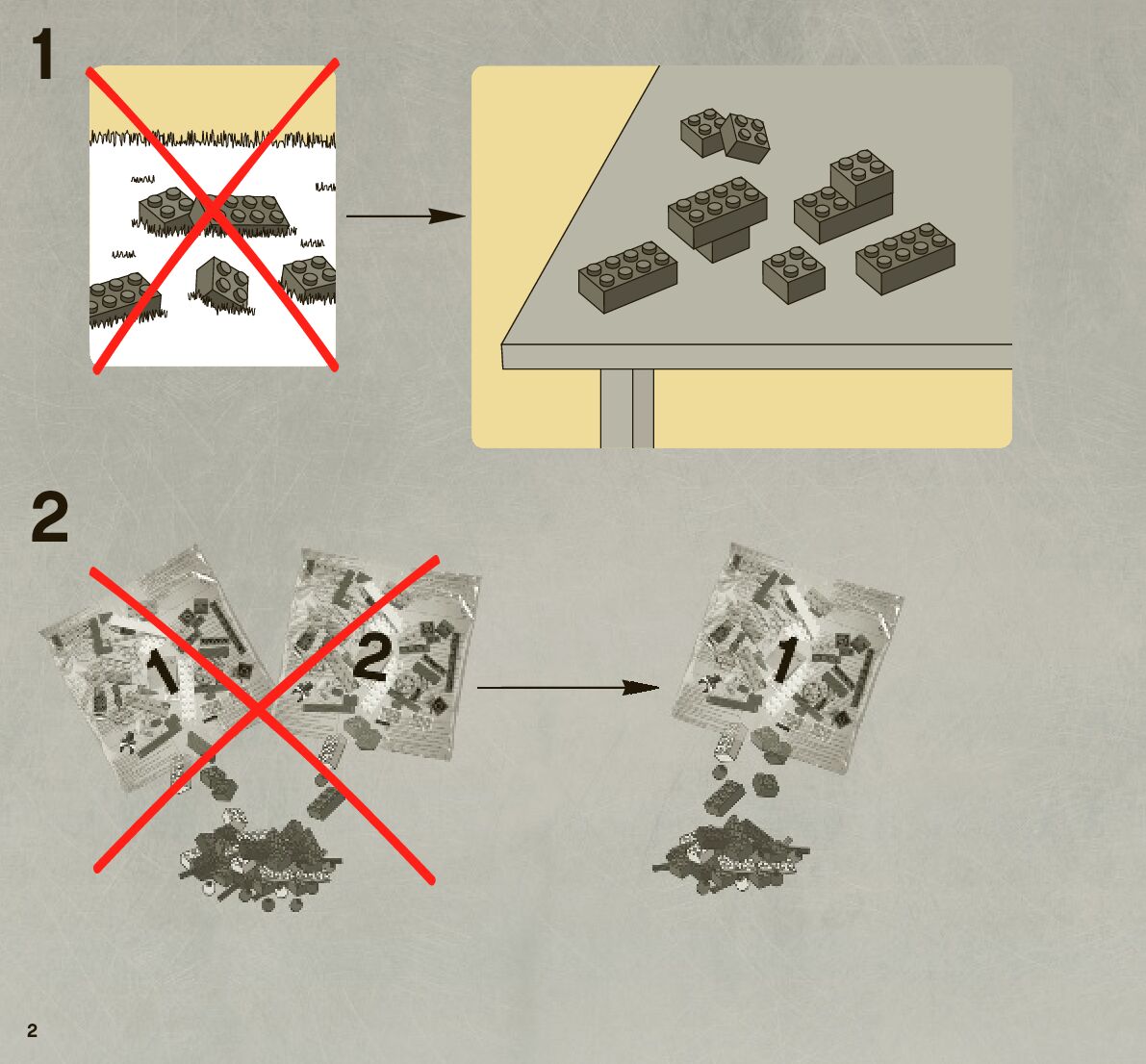 1

2

1

2

1

2