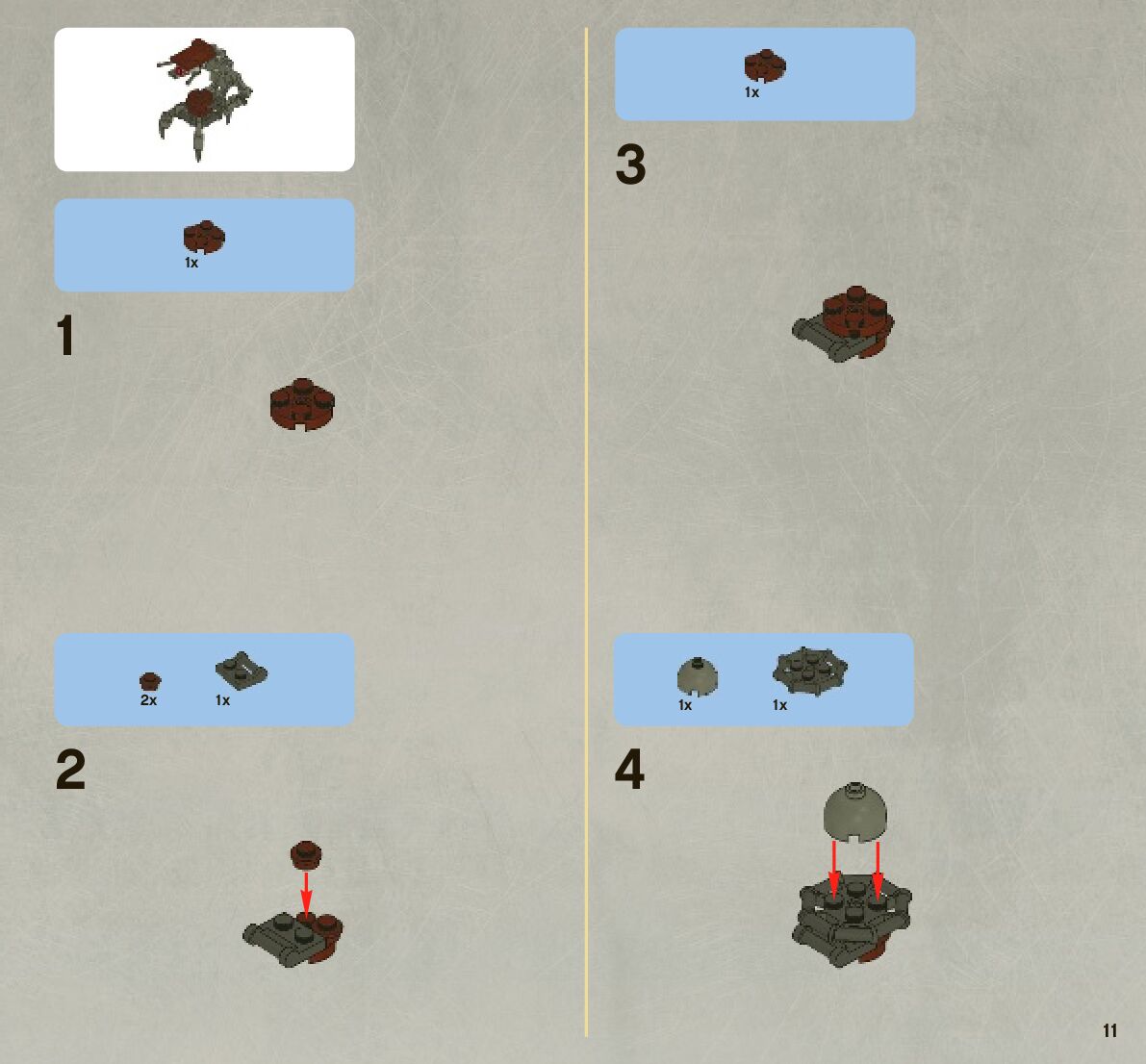 1x

1

2x 1x

2

1x

3

1x 1x

4

11