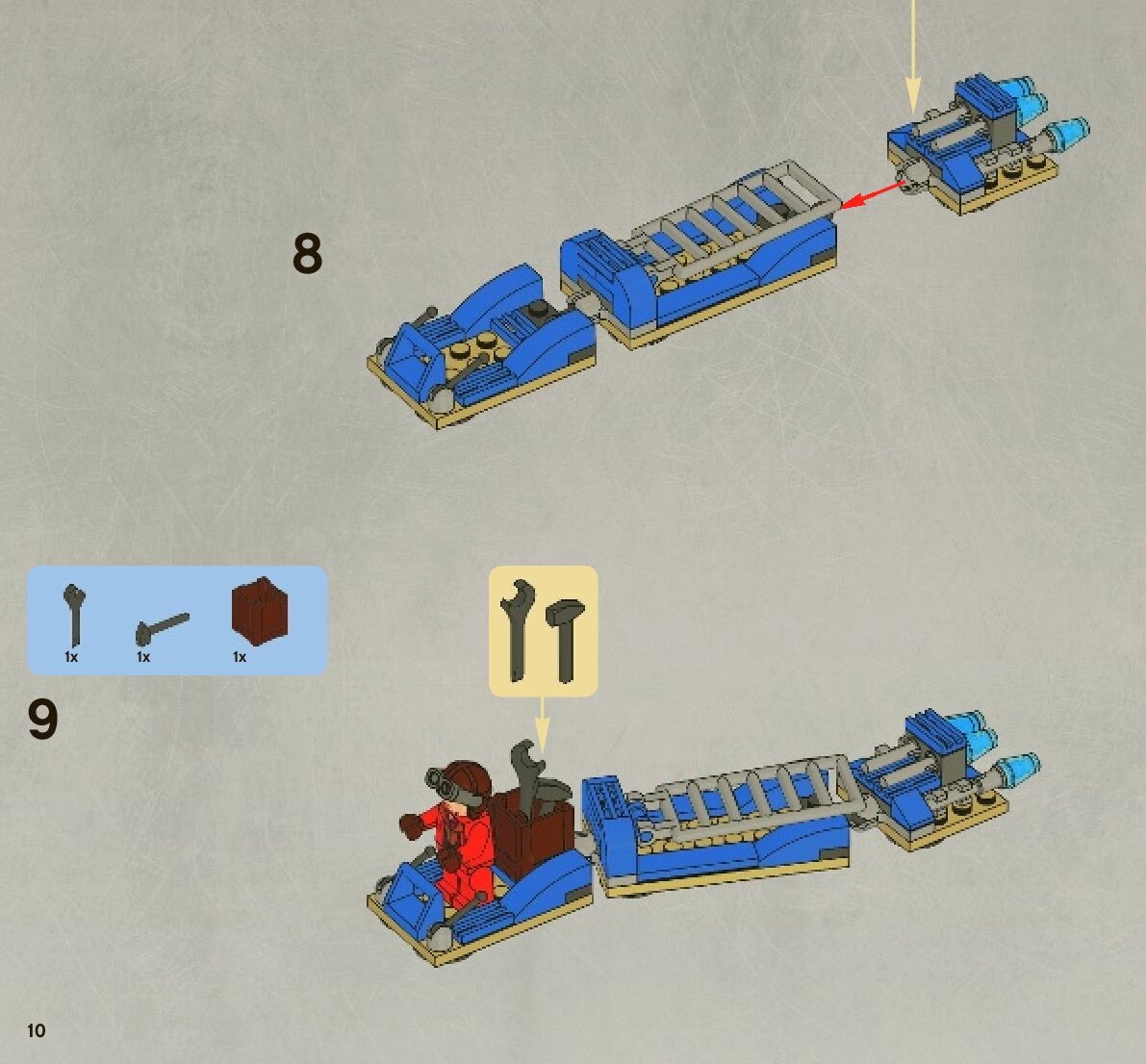 8

1x 1x 1x

9

10