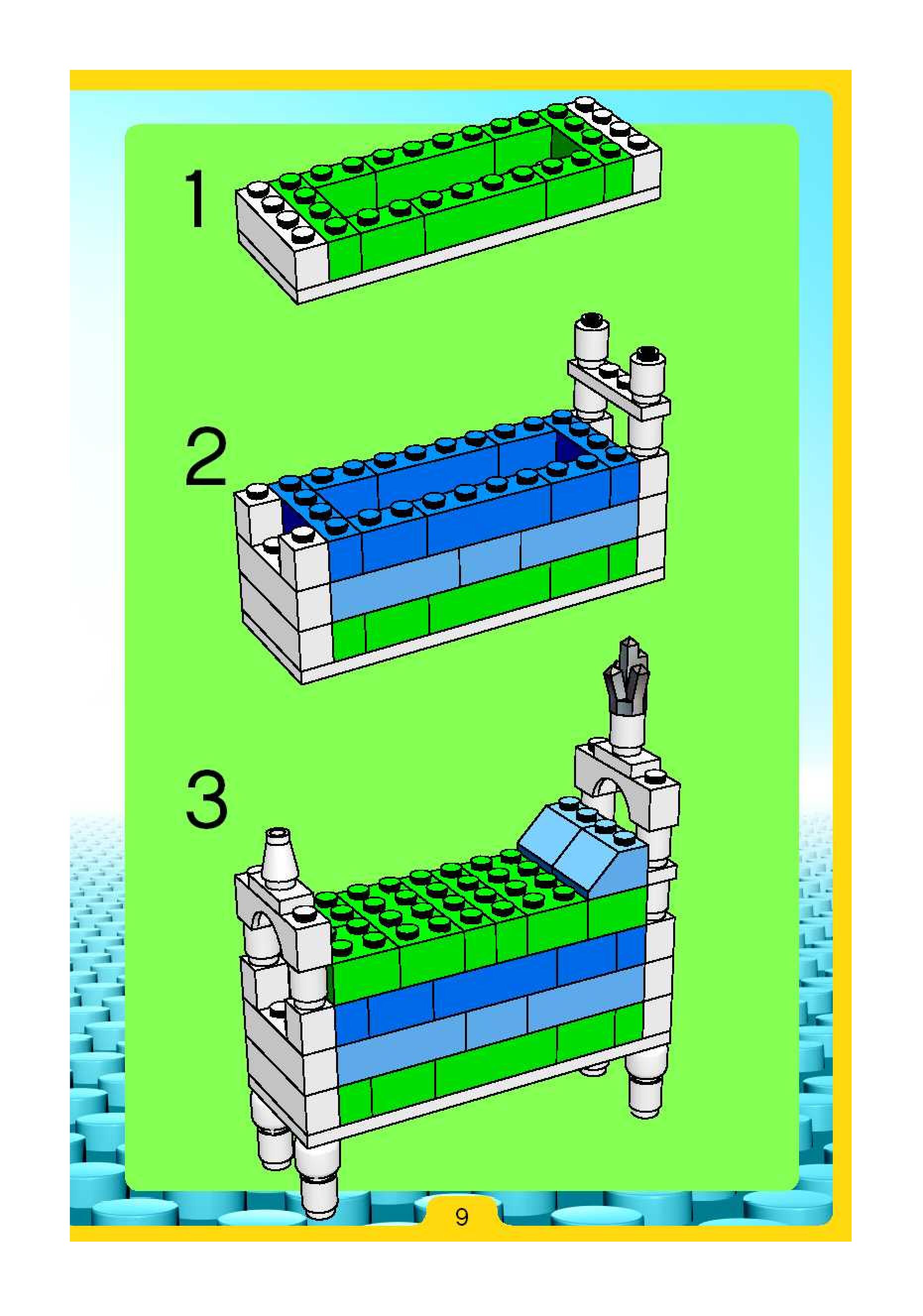 1

2

3

9