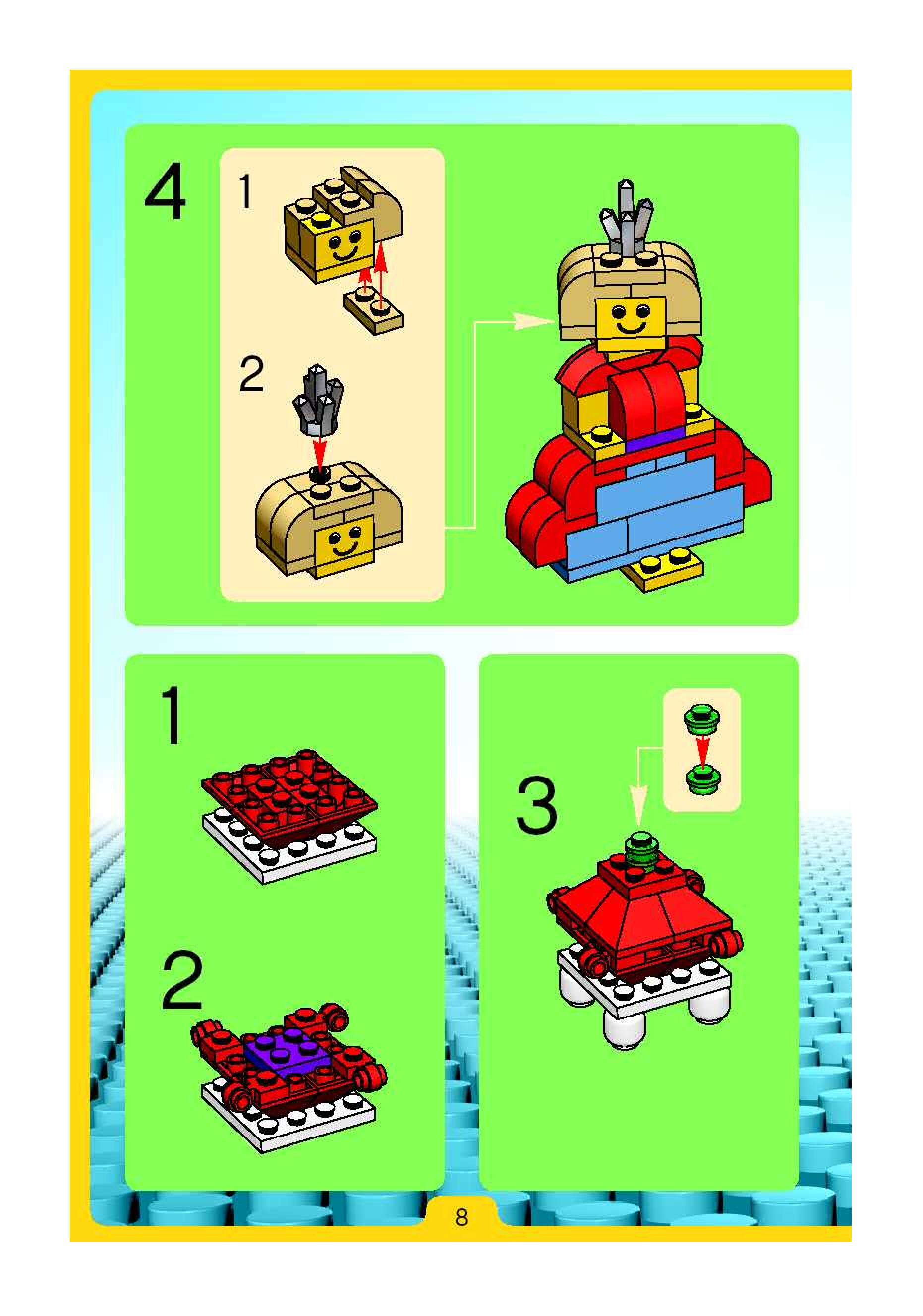 4

1

2

1

2

3

8