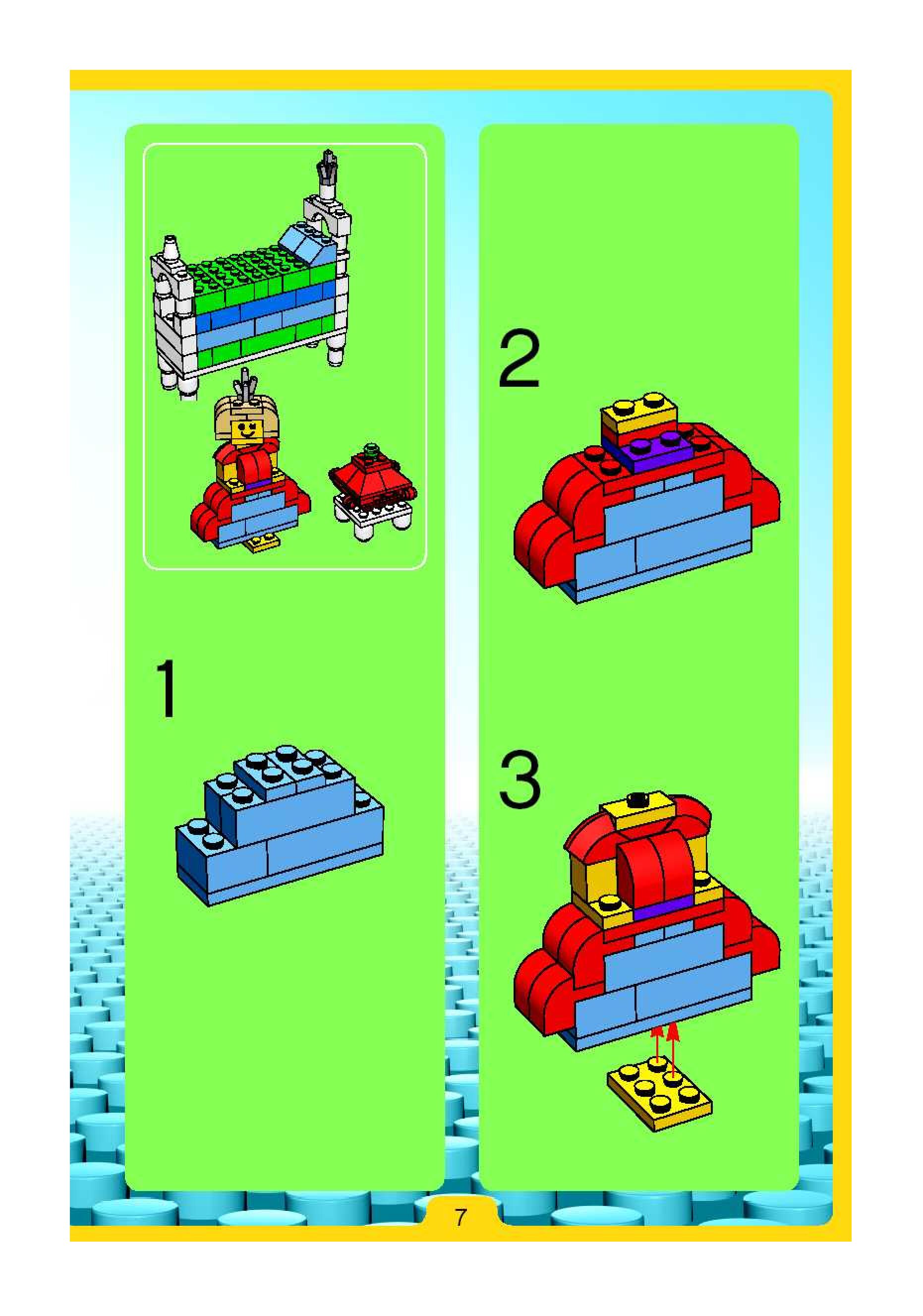 1

2

3

7