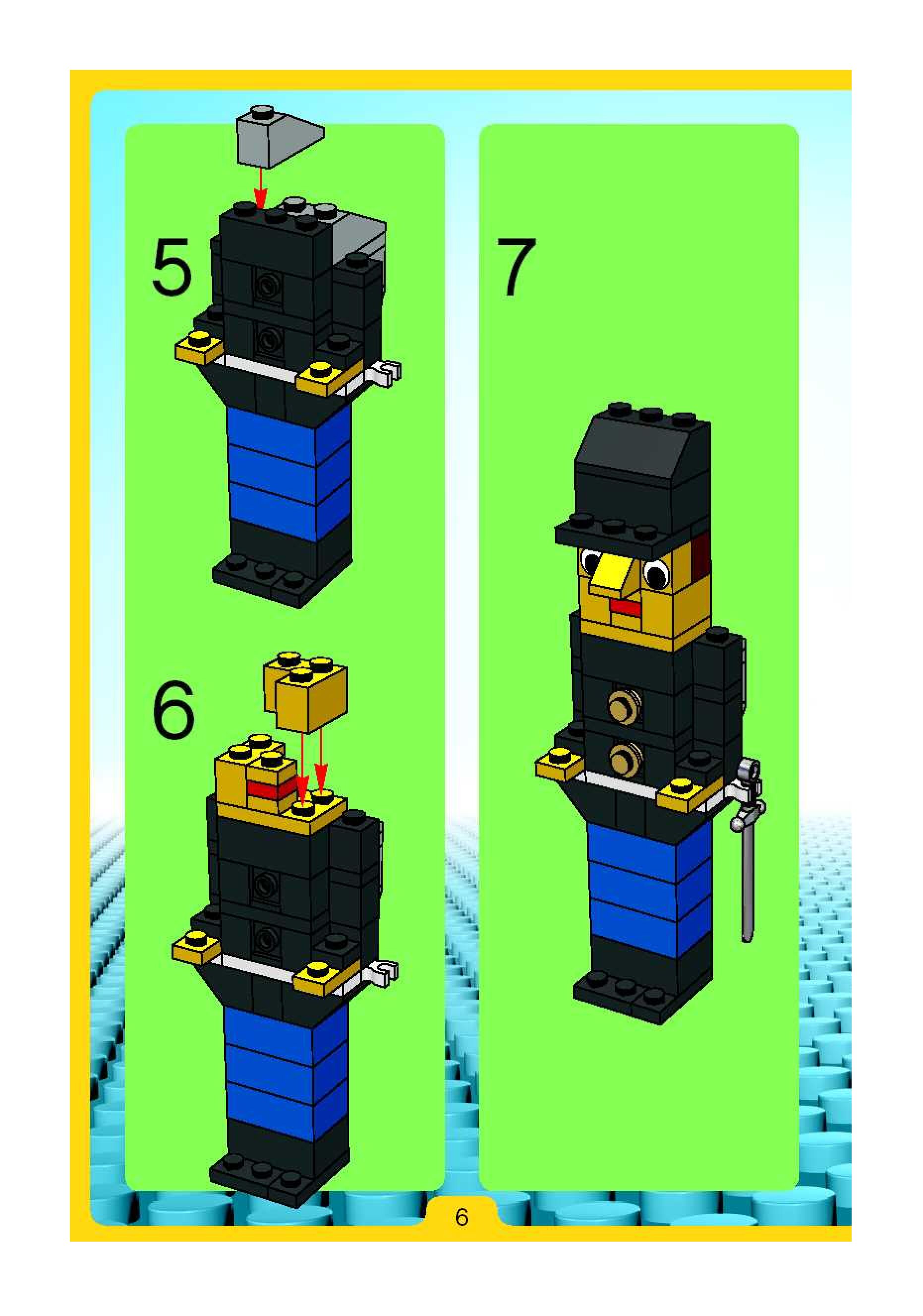 5

6

7

6