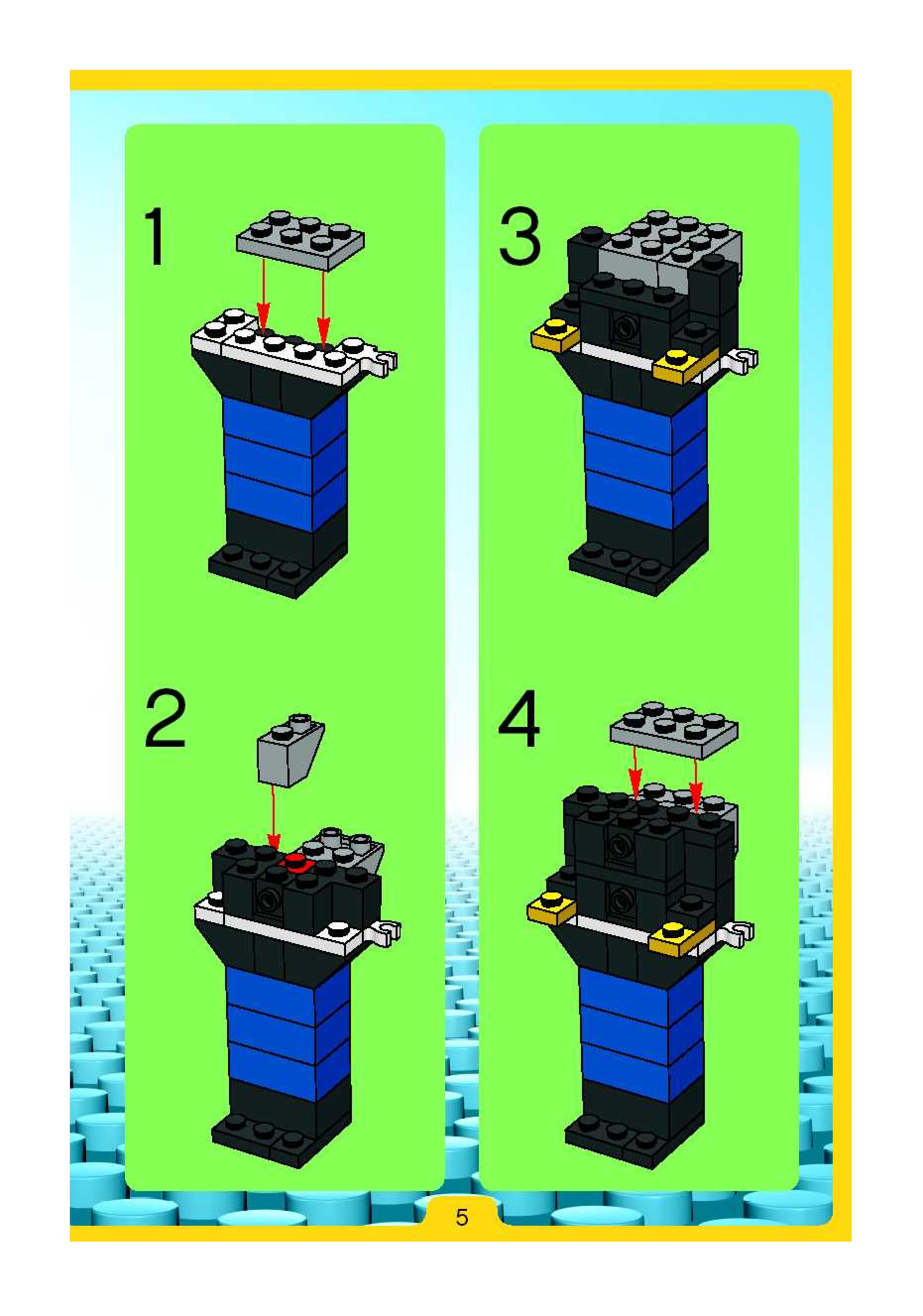 1

2

3

4

5