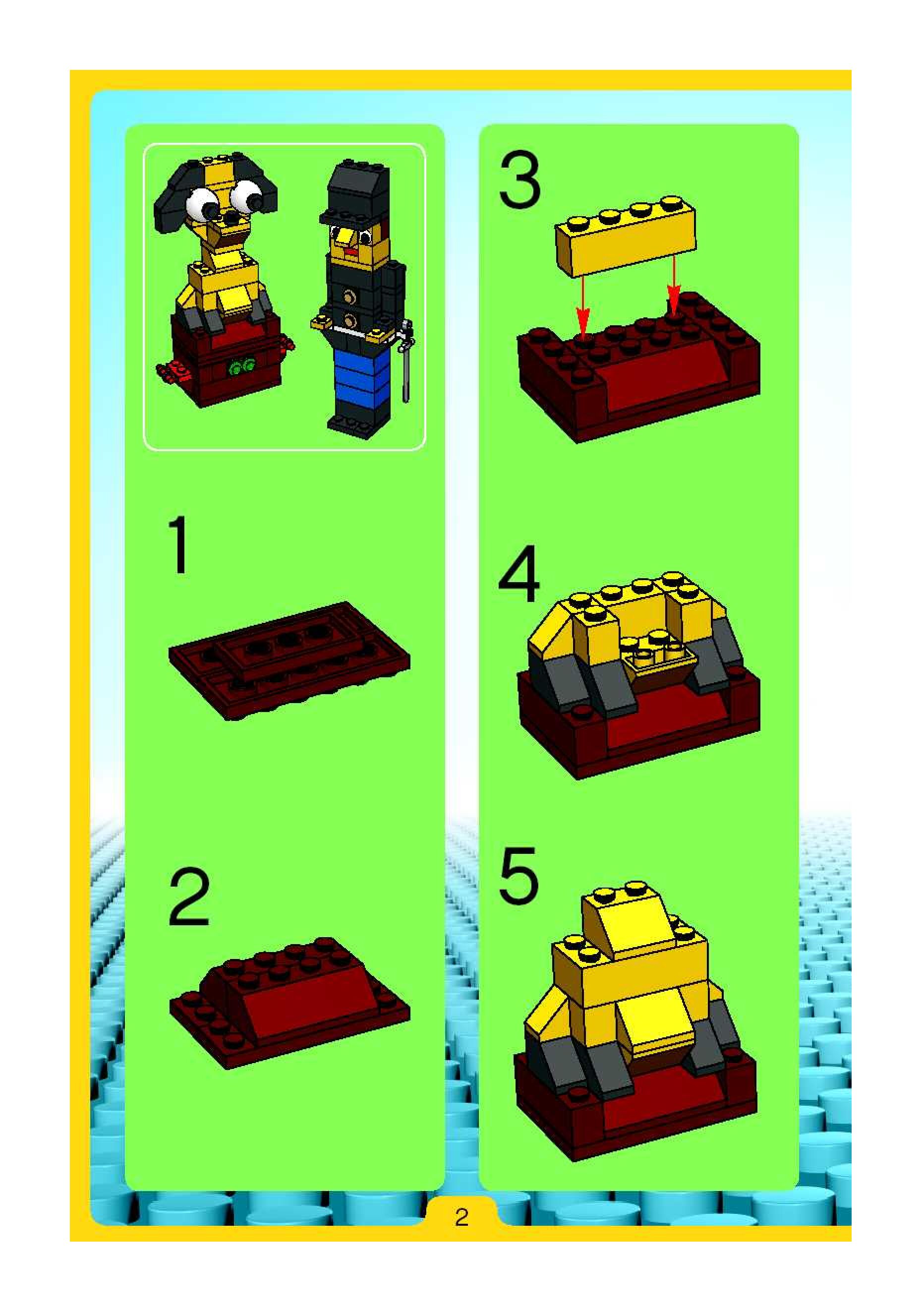 1

2

3

4

5

2