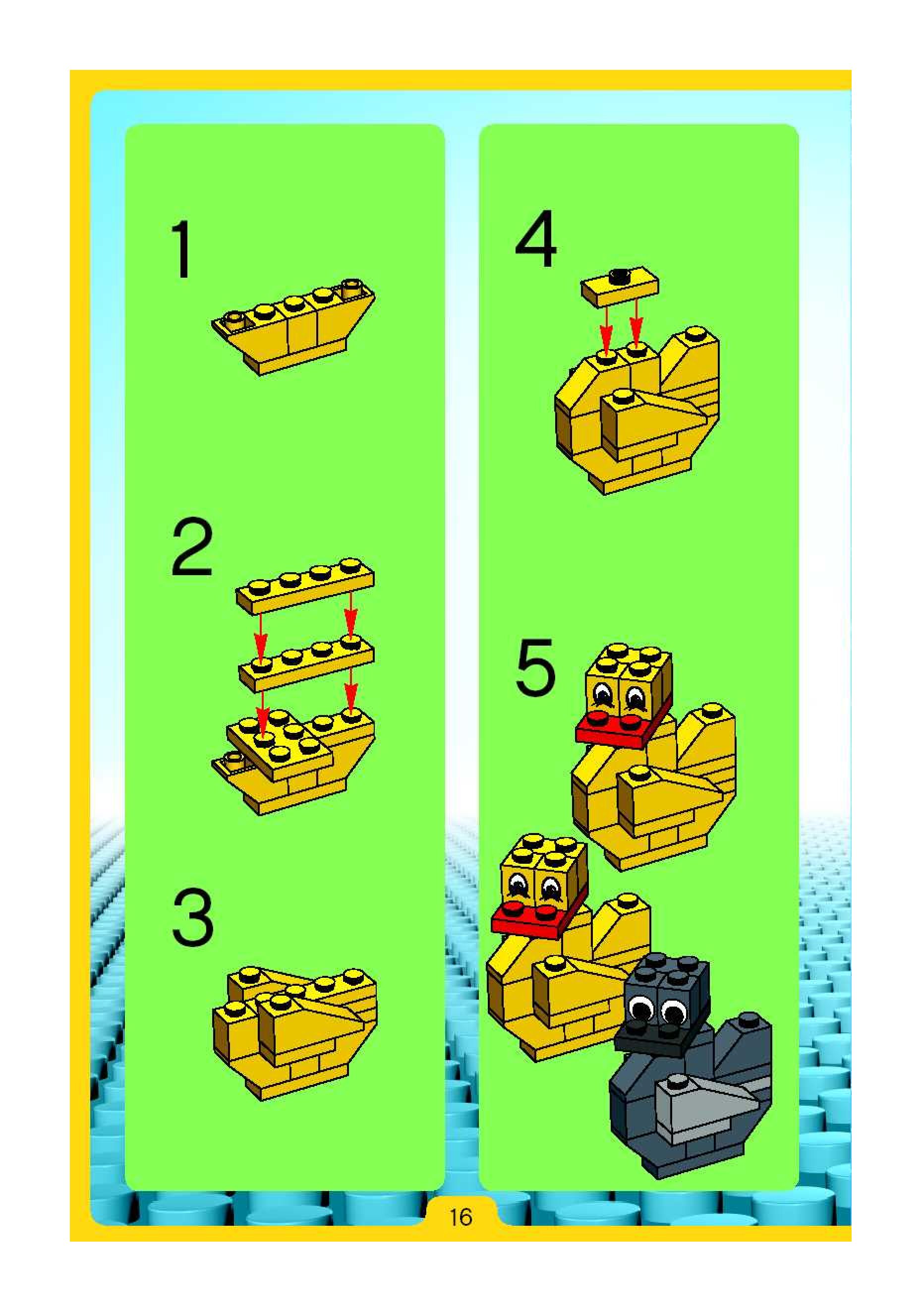 1

2

3

4

5

16