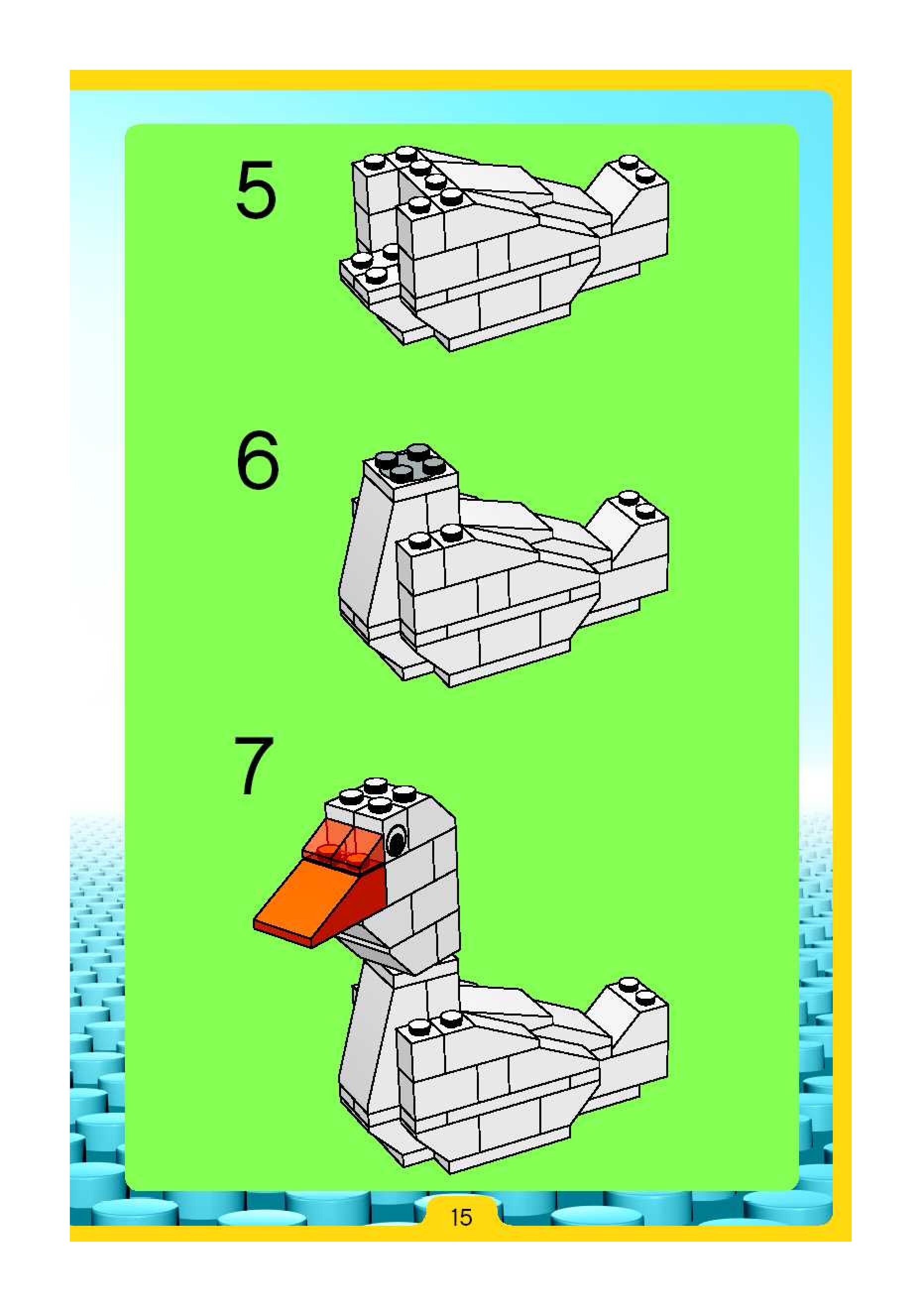 5

6

7

15