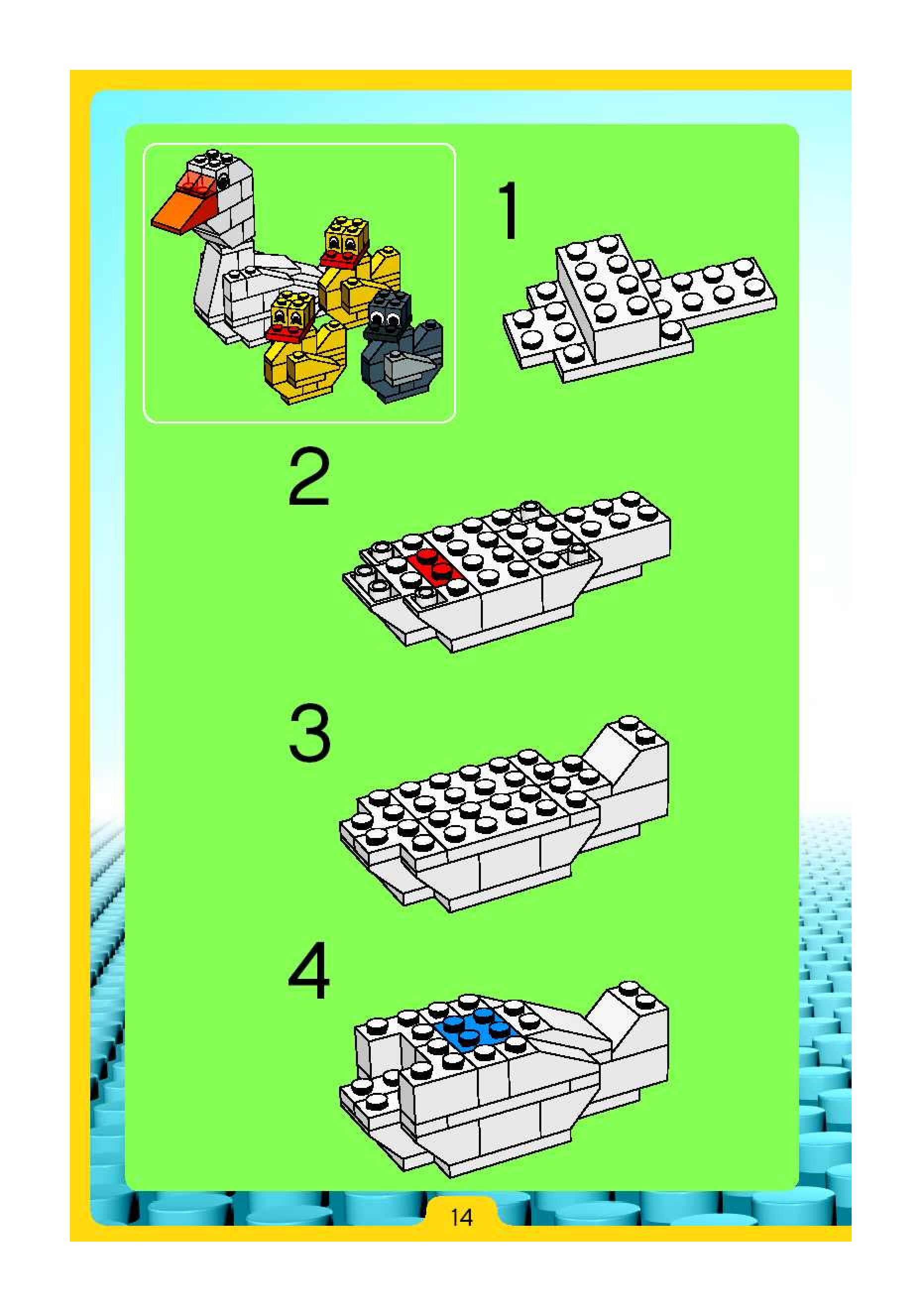 1

2

3

4

14