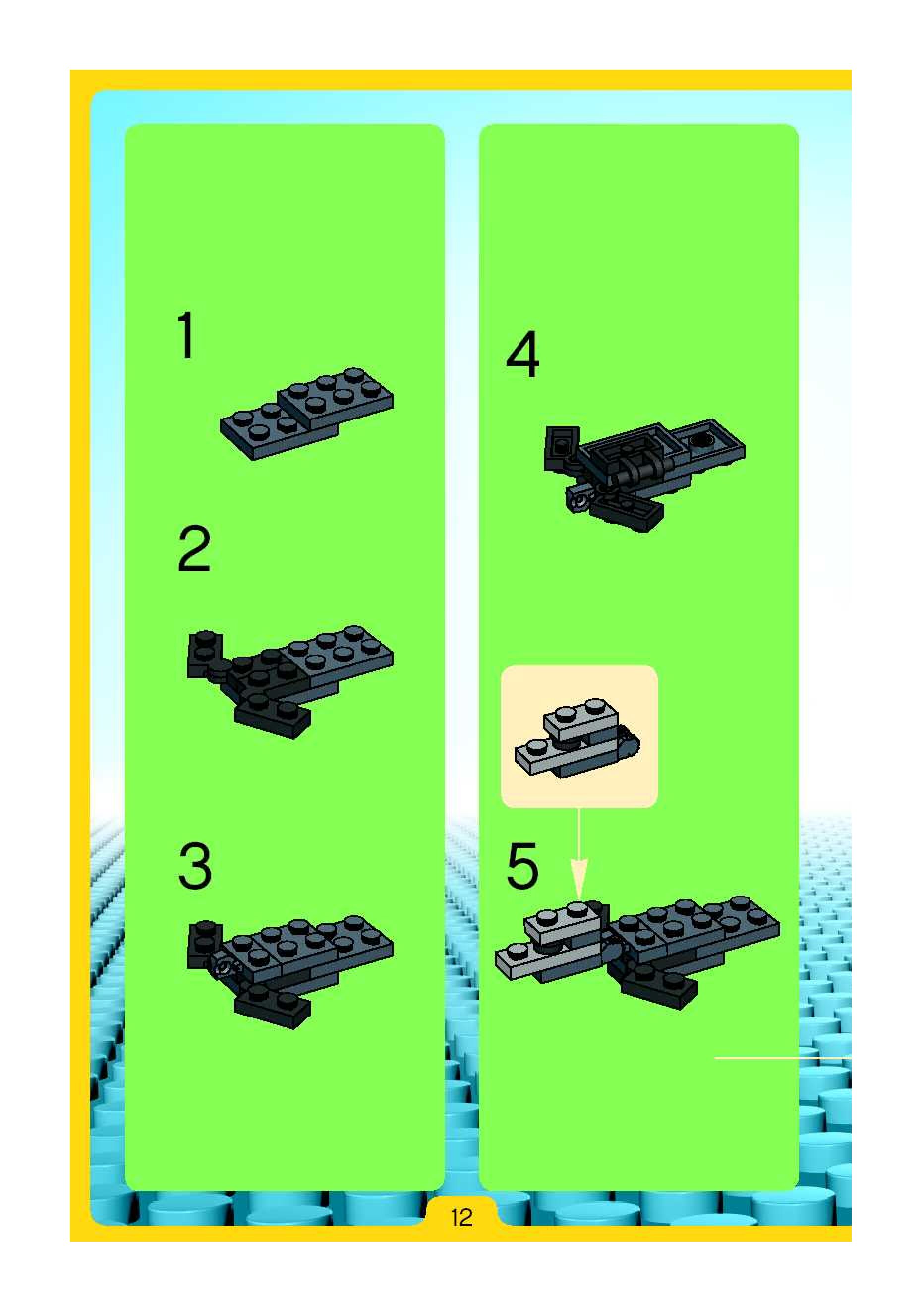 1

2

3

4

5

12