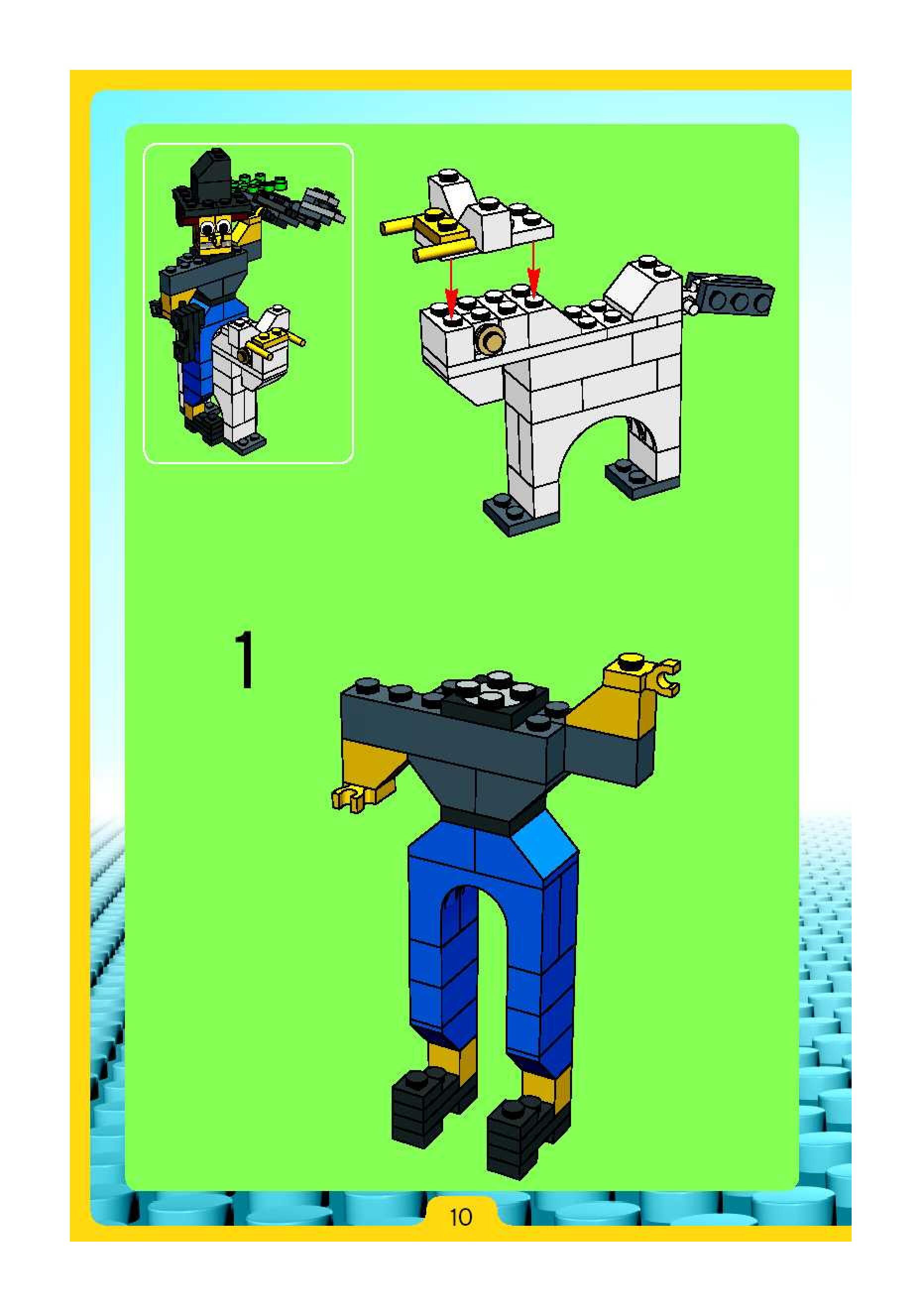 1

10