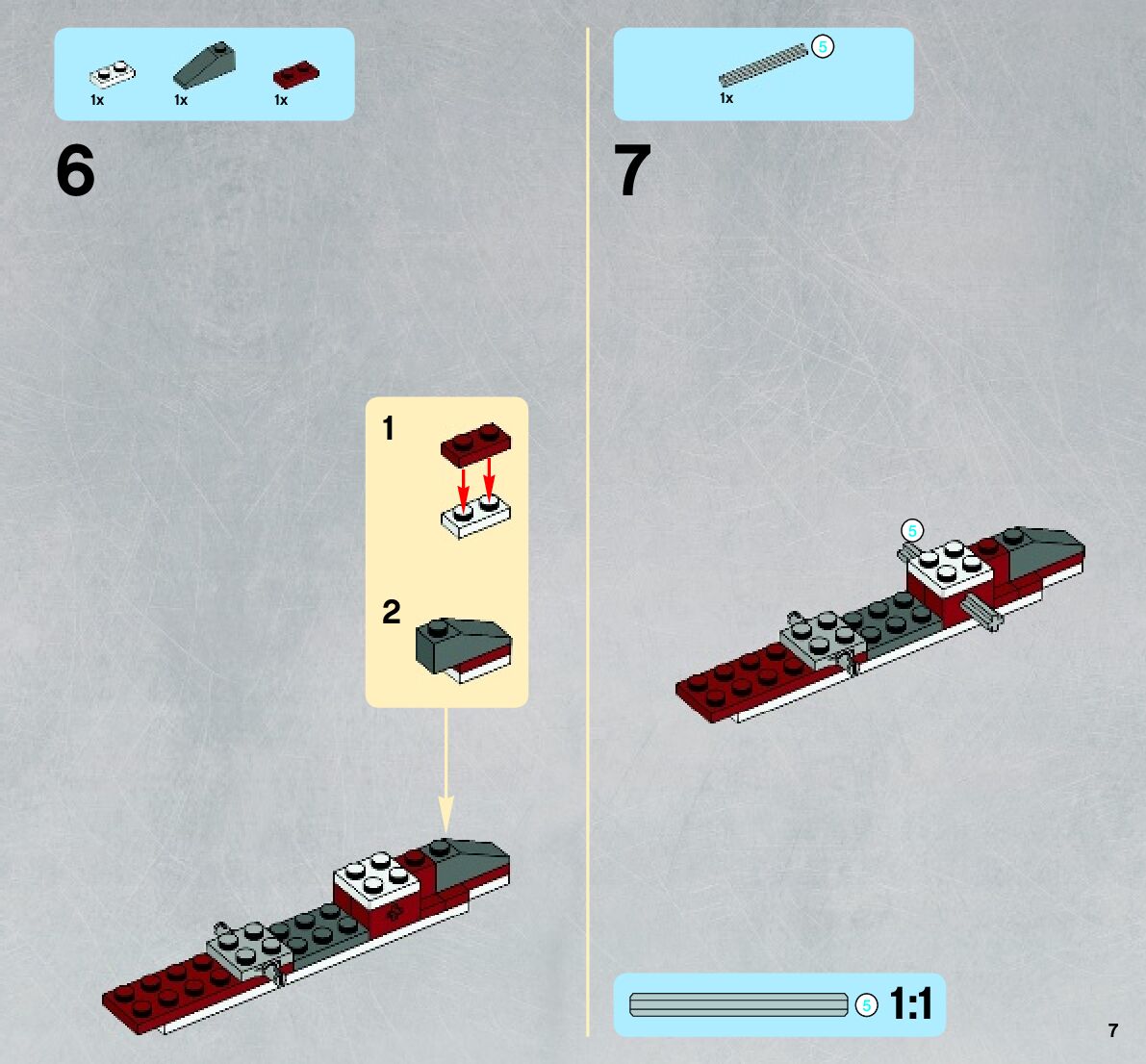 1x 1x 1x

6

1

2

5

1x

7

5

5 1:1

7