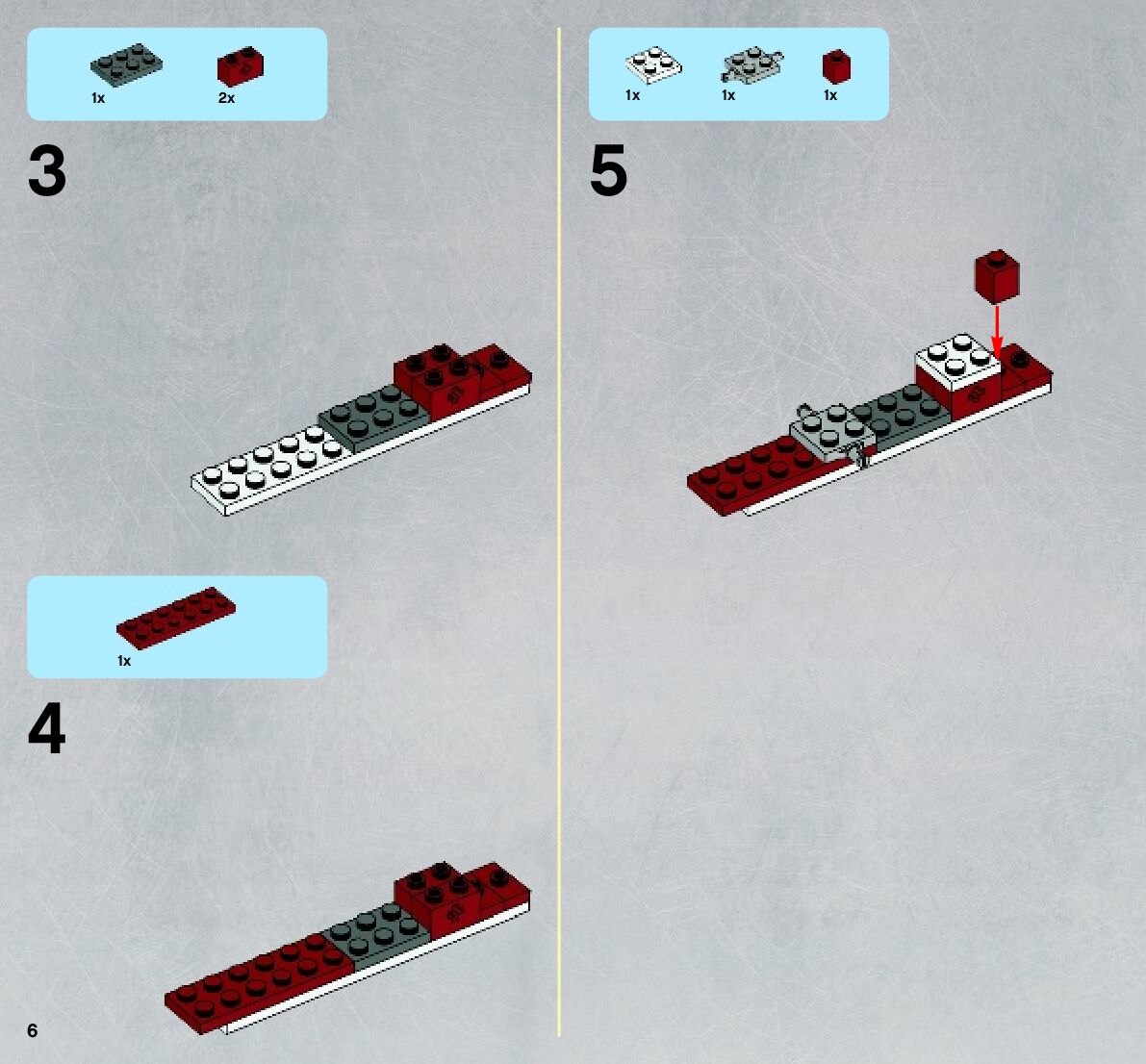 1x

2x

3

1x

4

6

1x

1x

1x

5