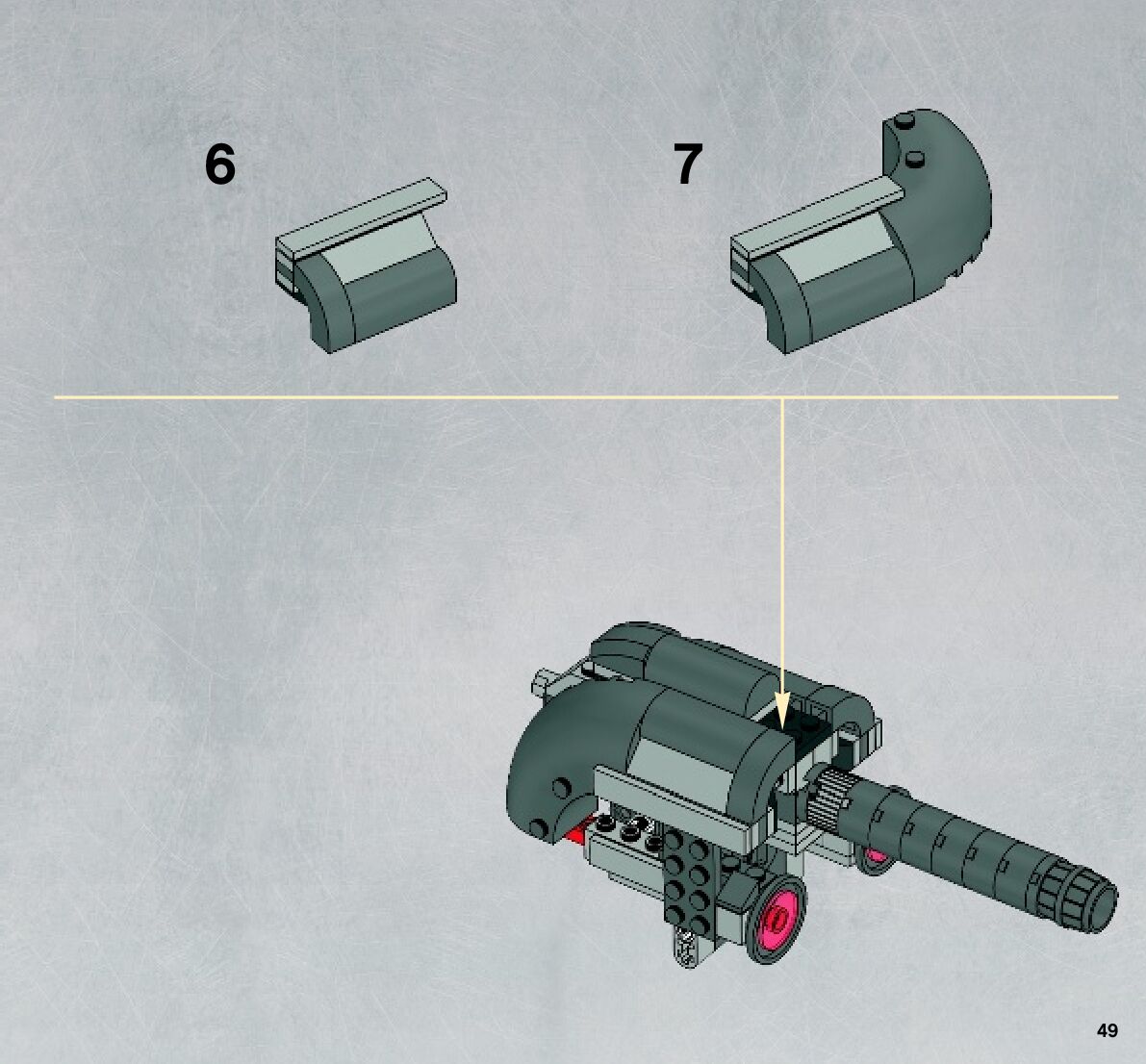 6

7

49