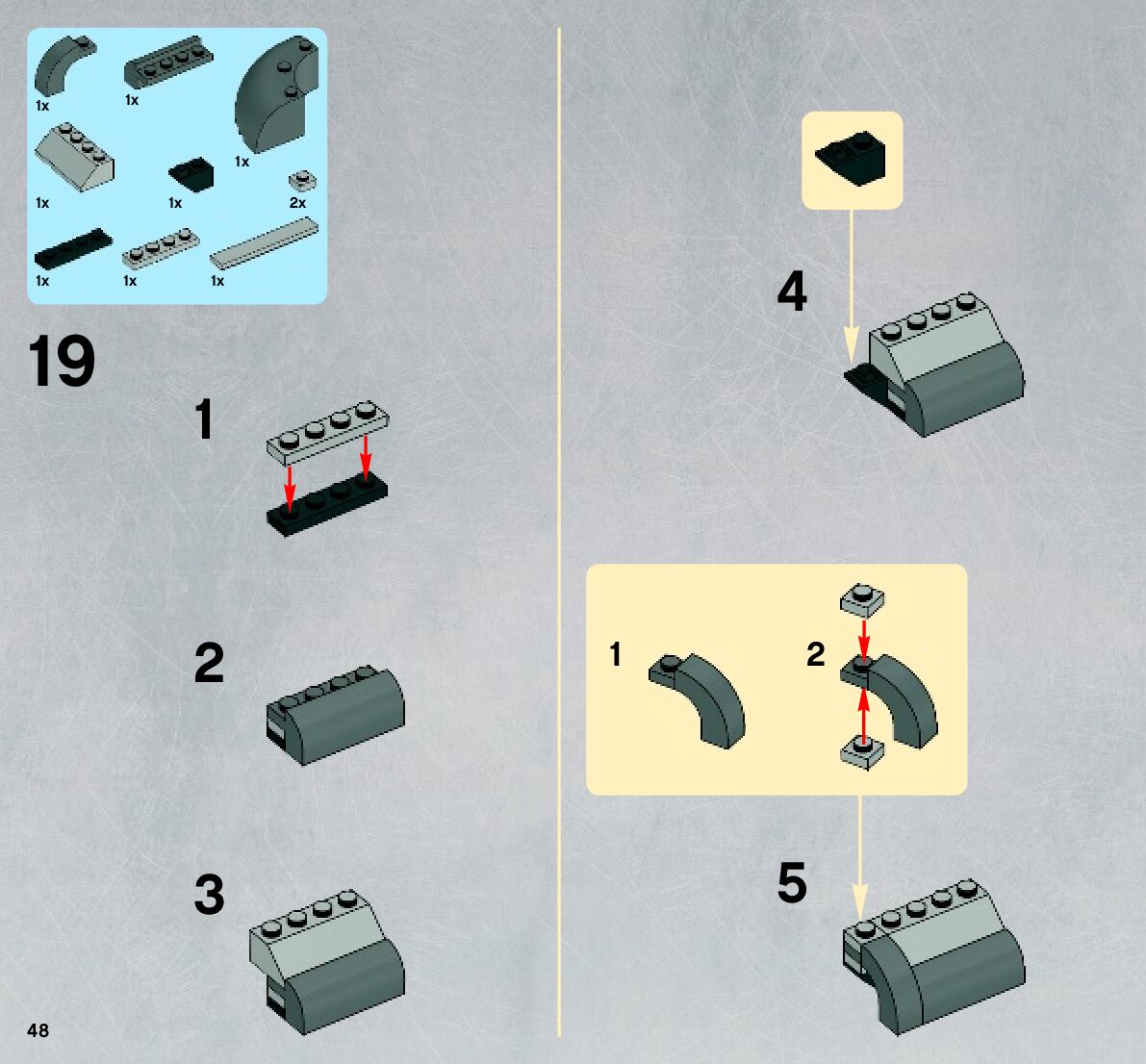 1x
1x
1x
1x
1x
2x
1x
1x
1x

19

1

2

3

4

1
2

5

48