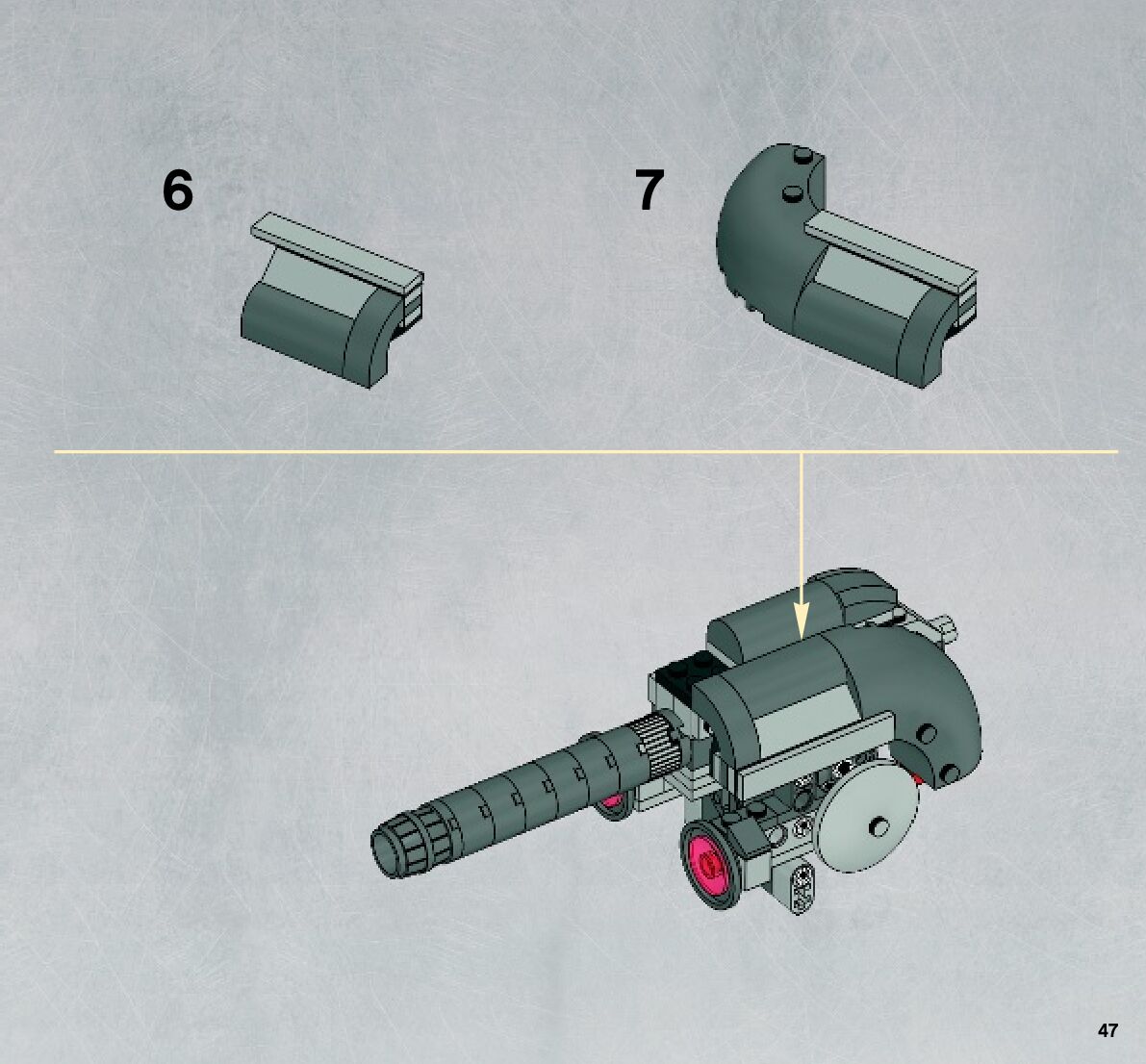 6

7

47