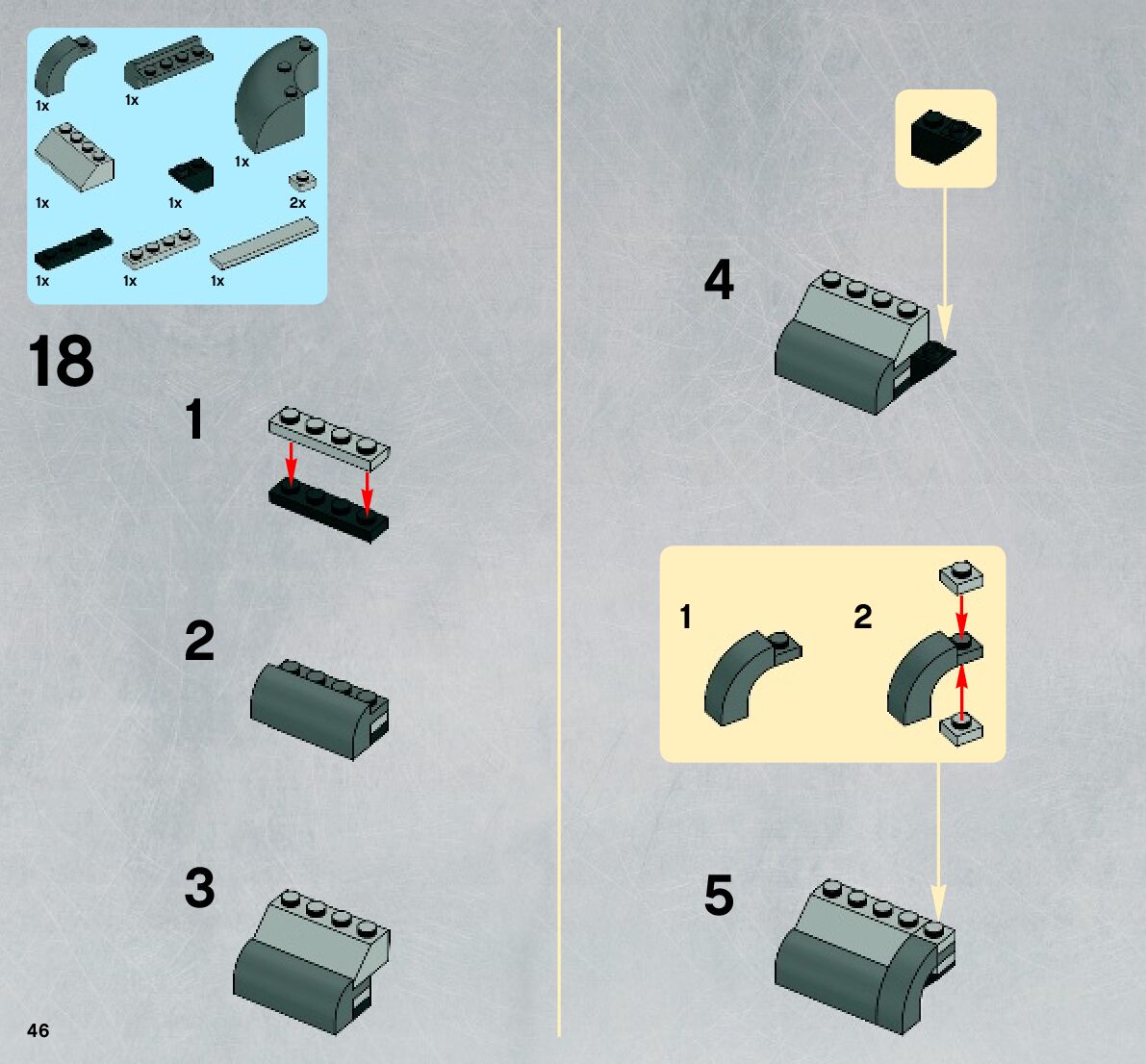 1x
1x
1x
1x
1x
2x
1x
1x
1x

18

1

2

3

4

1

2

5

46