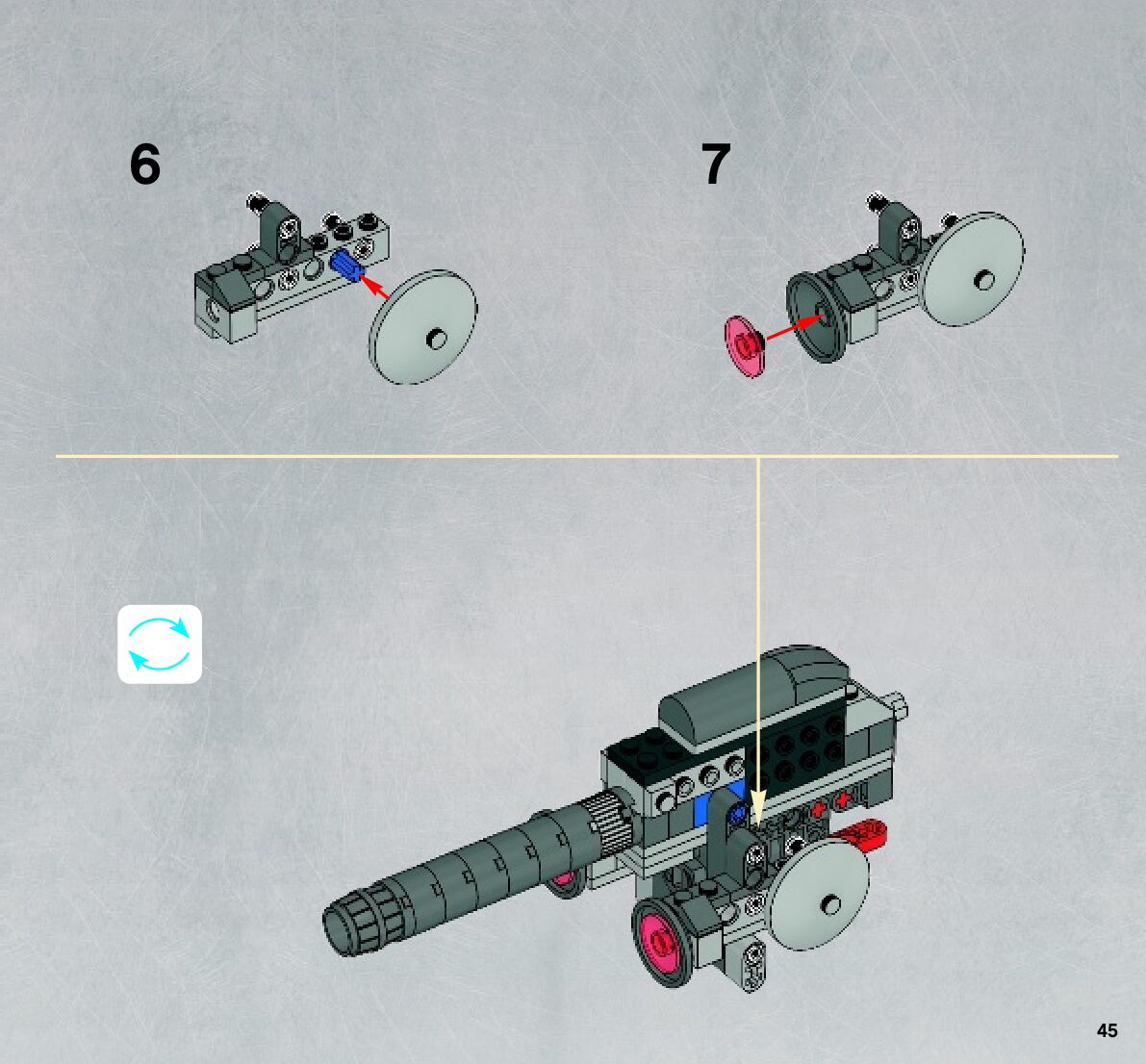 6

7

45