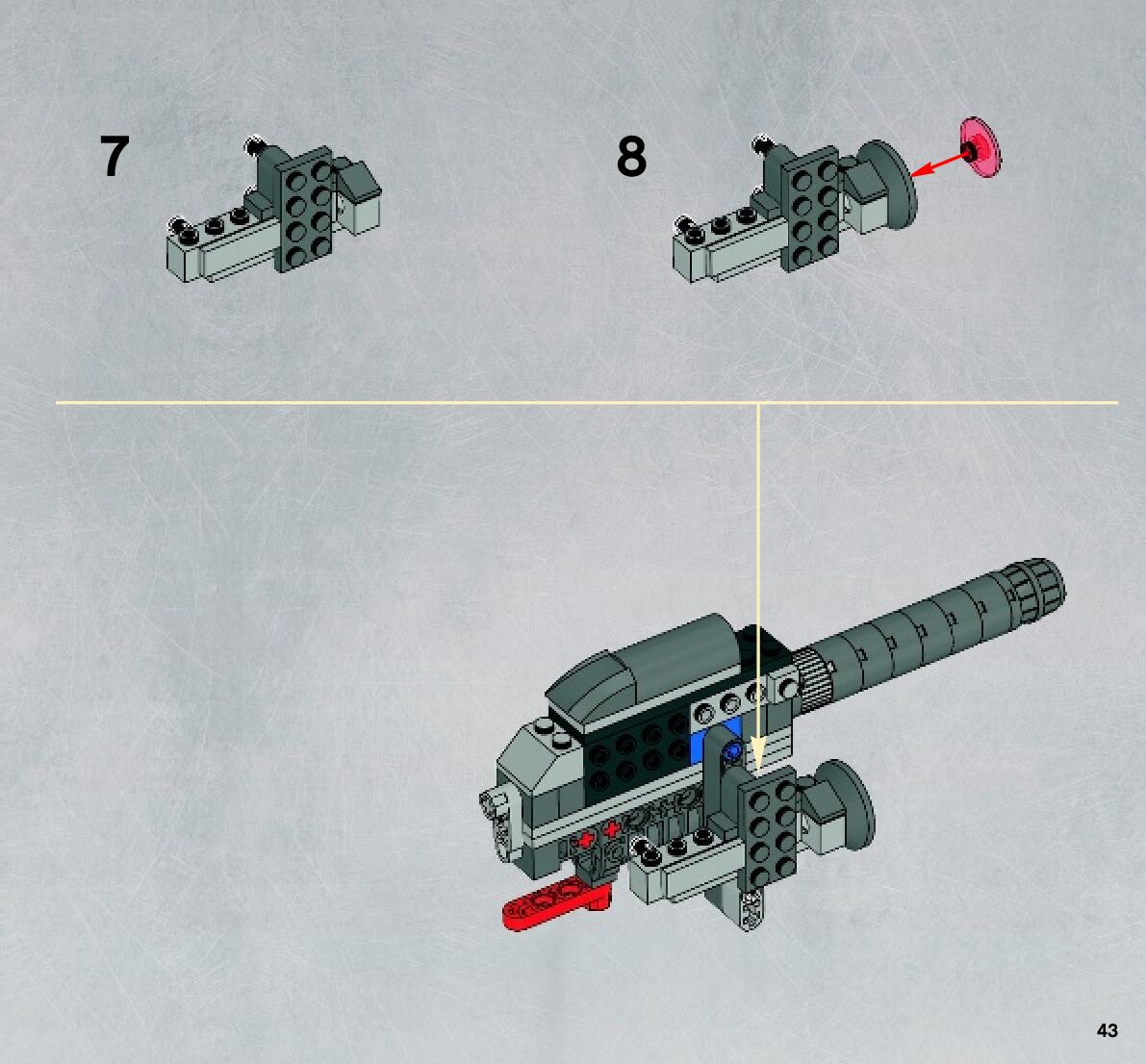 7

8

43