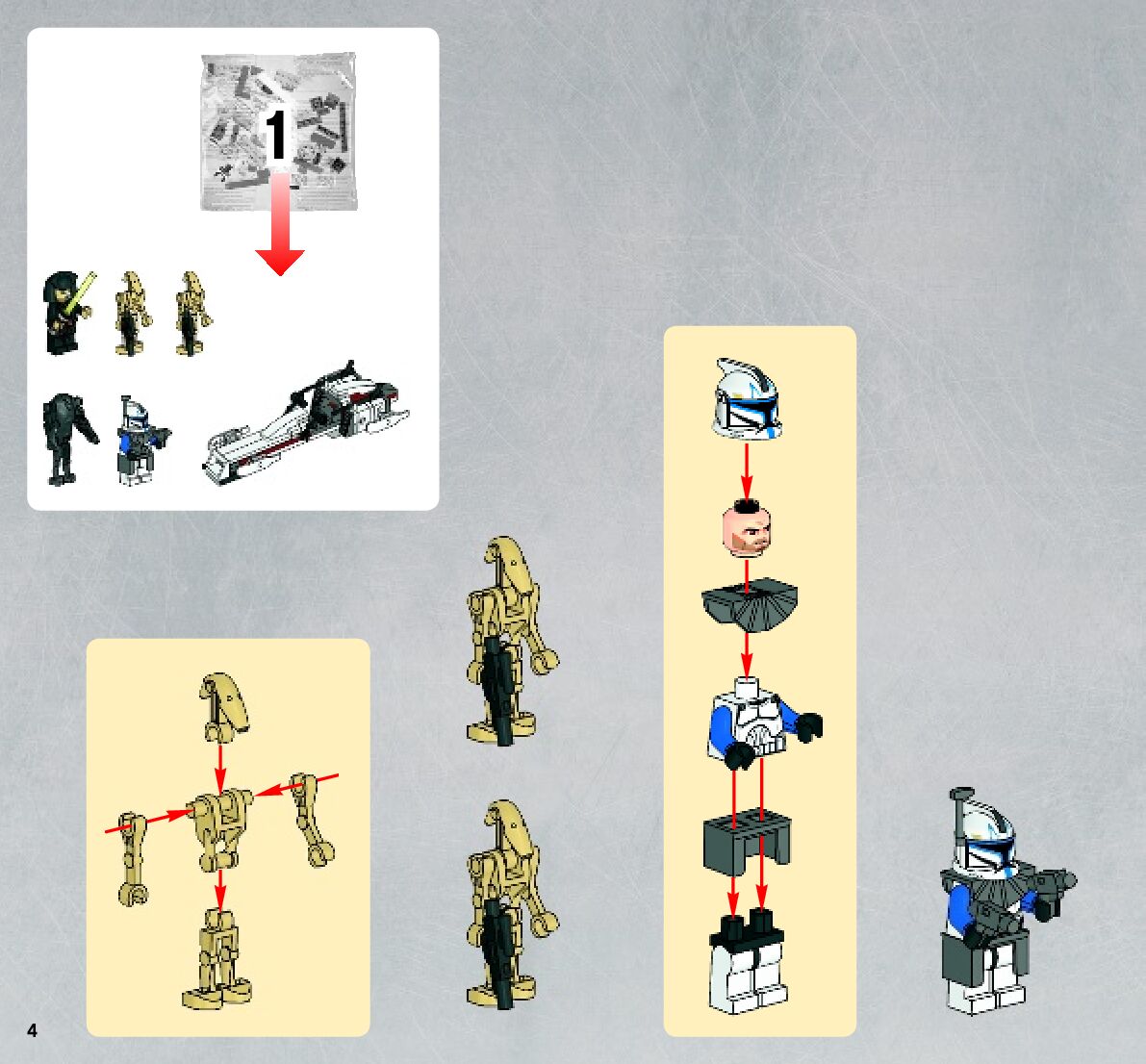 1

4