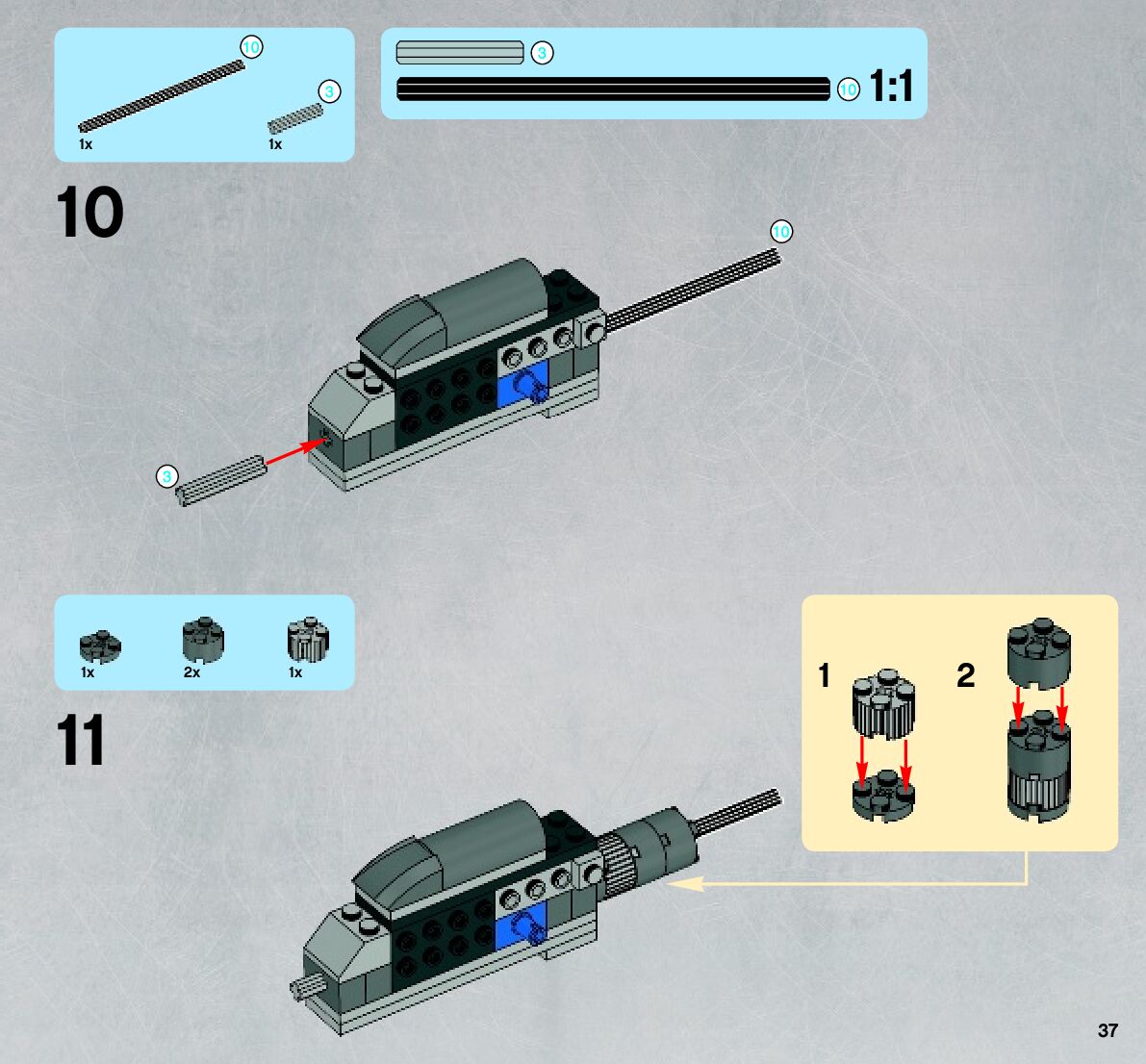 10
1x
3
1x

3
10 1:1

10

10

3

1x
2x
1x

11

1
2

37