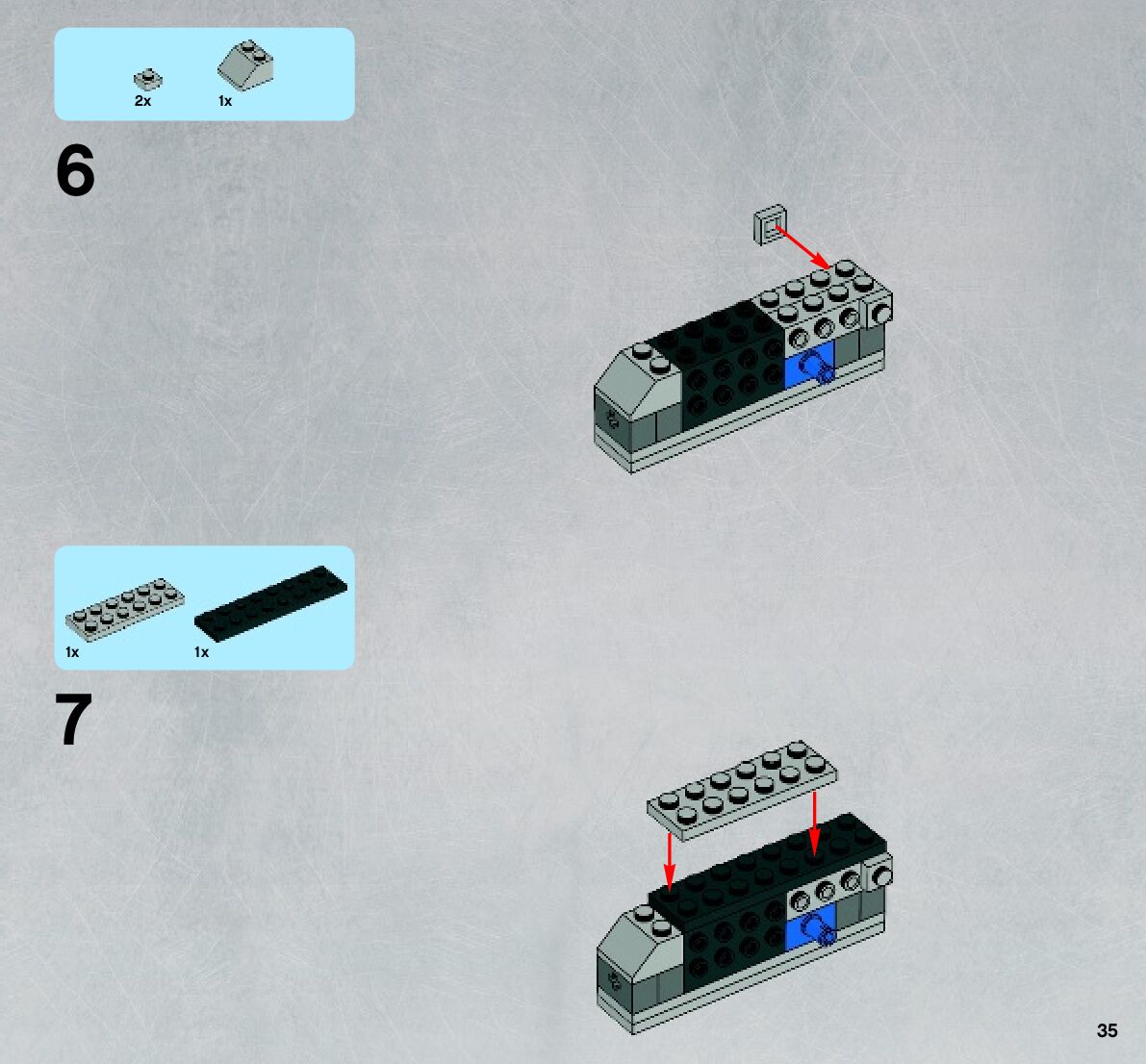 2x 1x

6

1x 1x

7

35