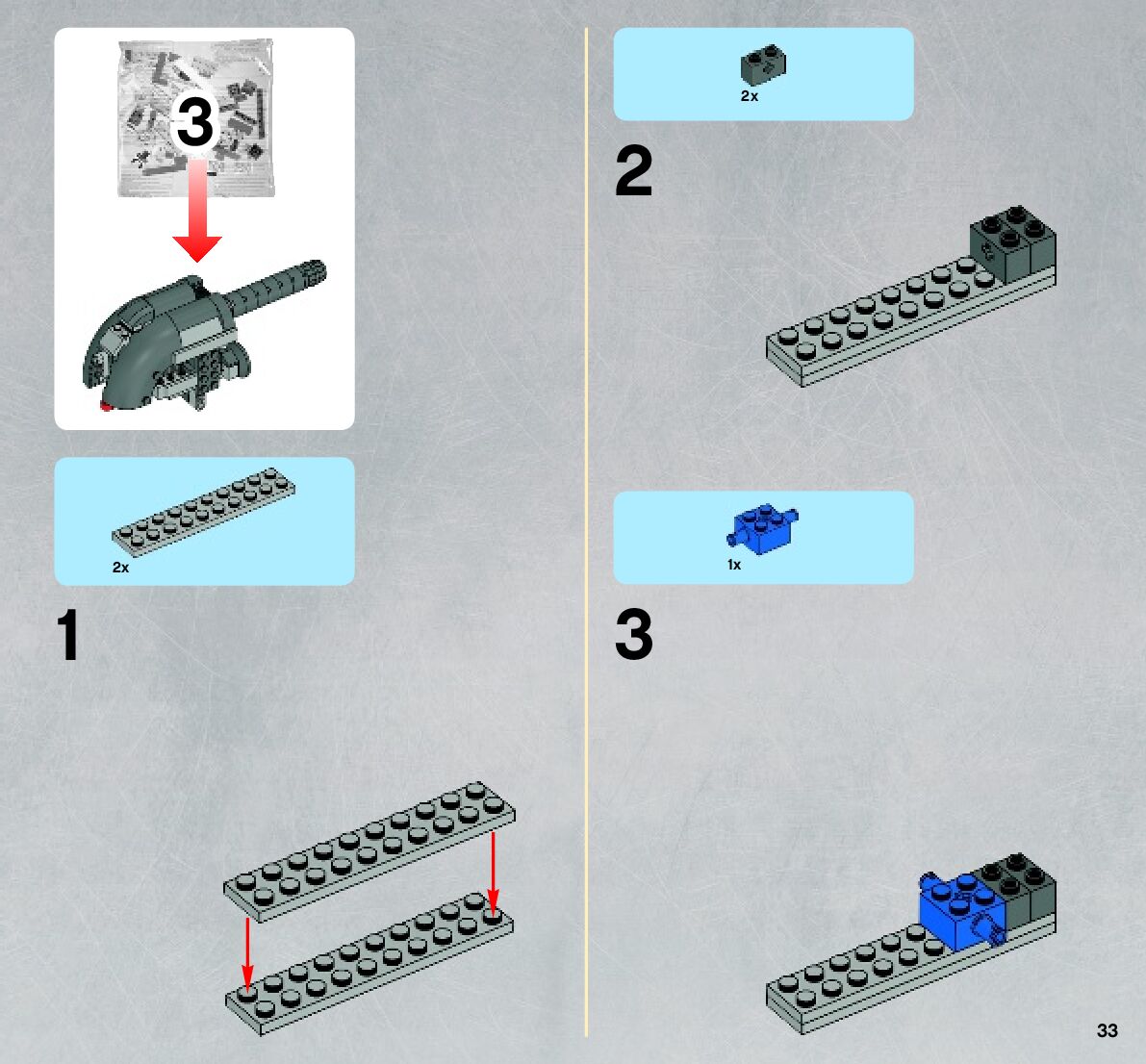 3

2x

1

2x

2

1x

3

33