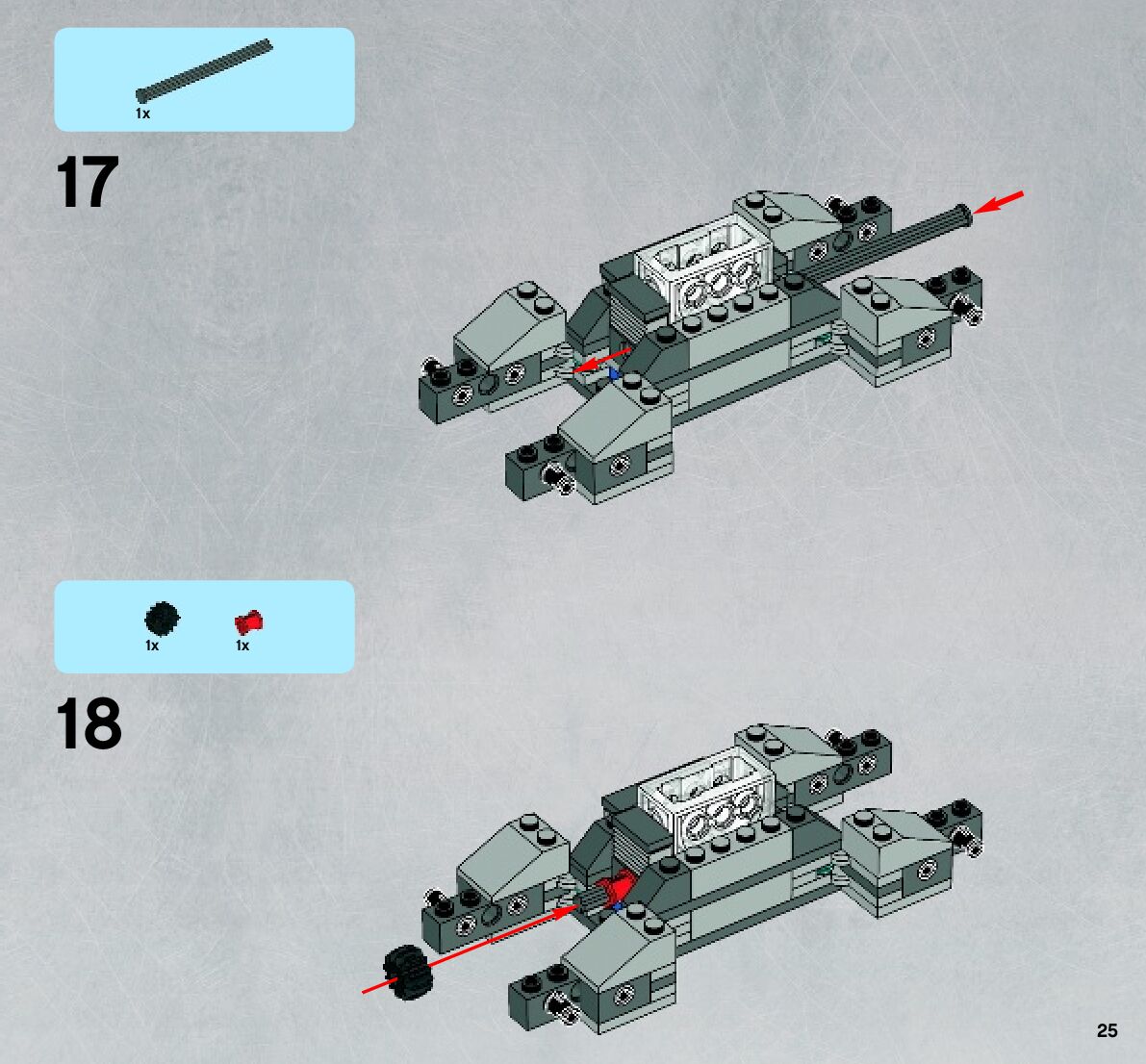 1x

17

1x 1x

18

25