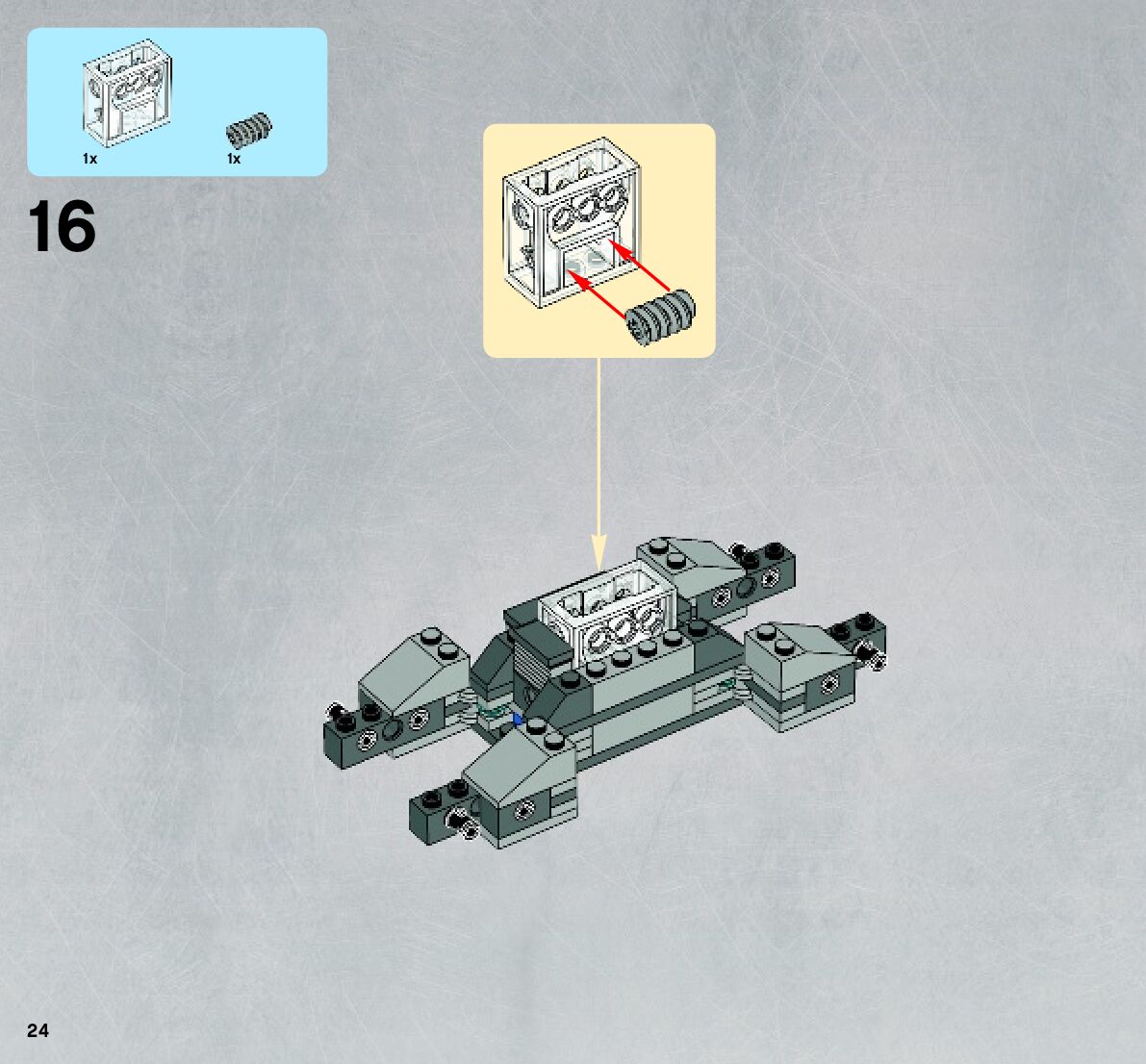 1x
1x

16

24