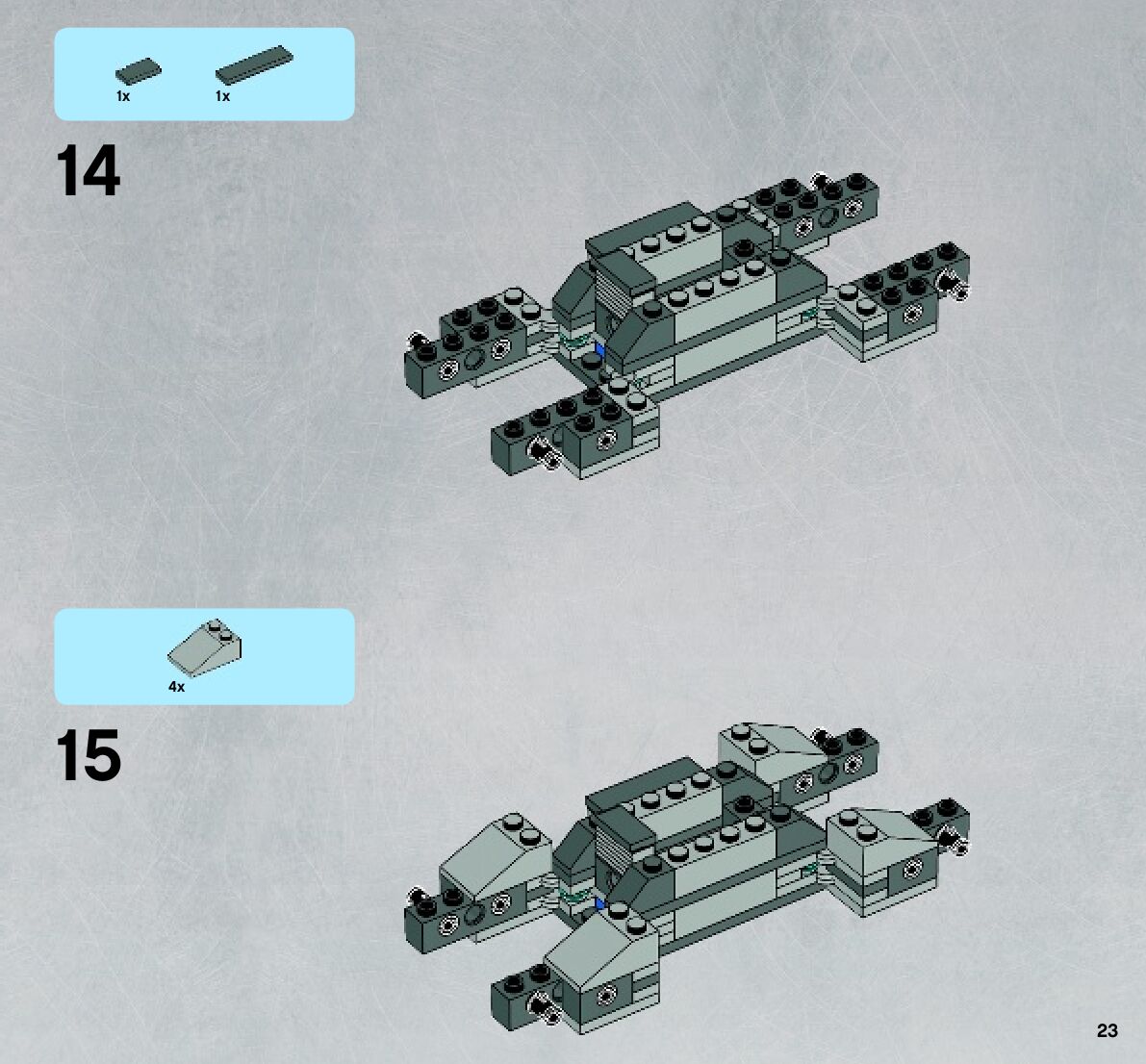 1x 1x

14

4x

15

23