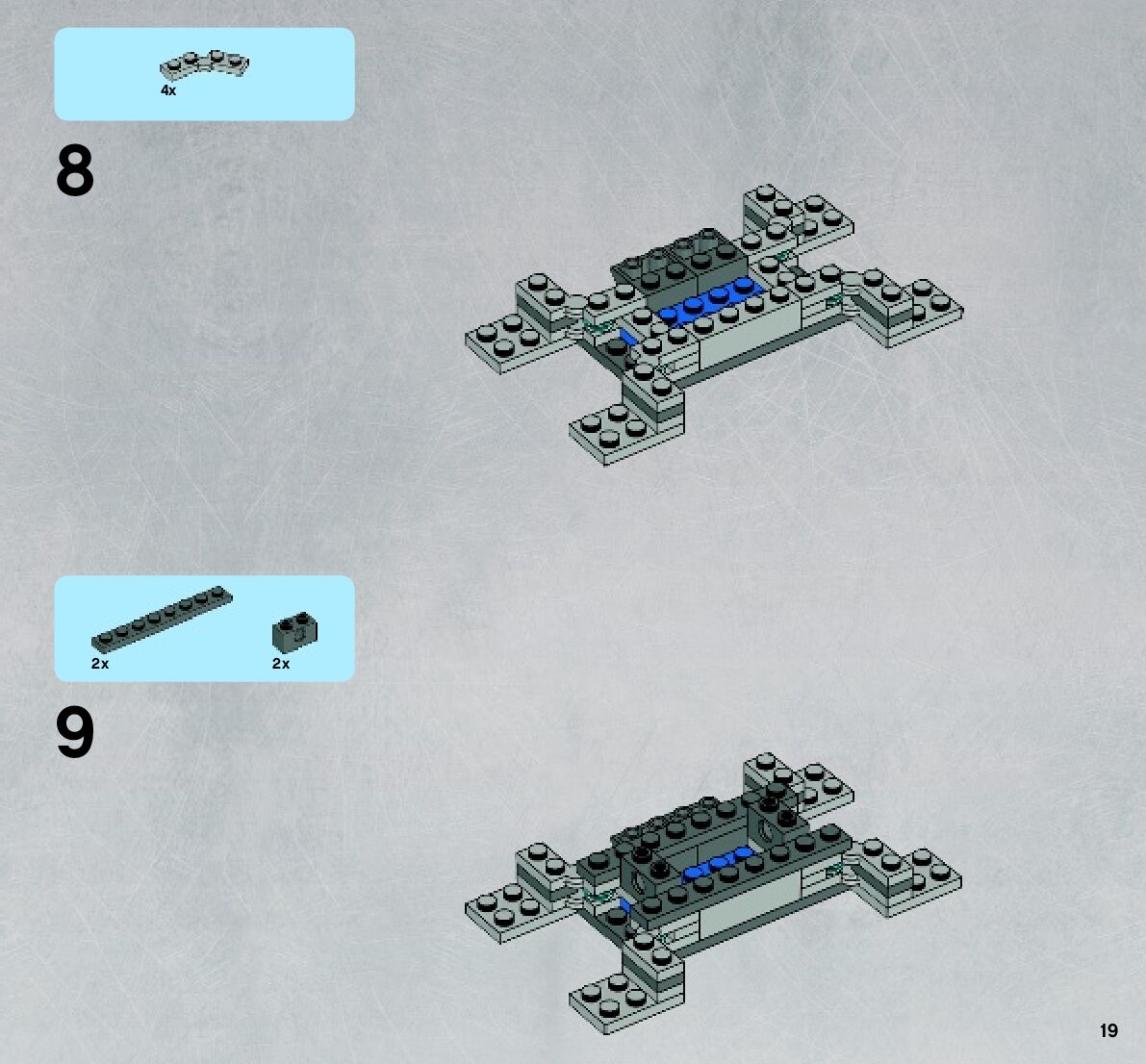 4x

8

2x

2x

9

19